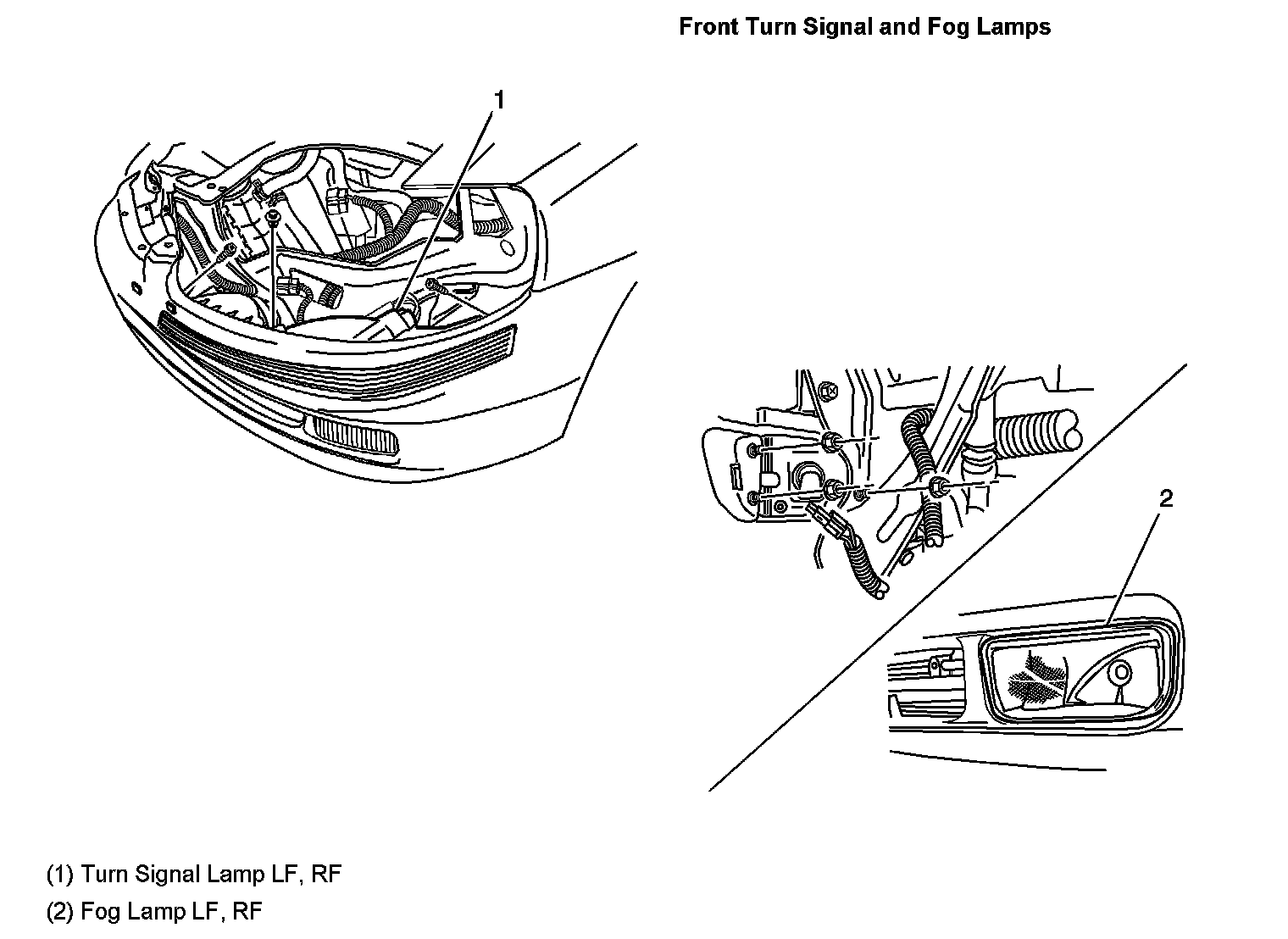 Front Turn Signal and Fog Lamps

1

2

(1) Turn Signal Lamp LF, RF

(2) Fog Lamp LF, RF