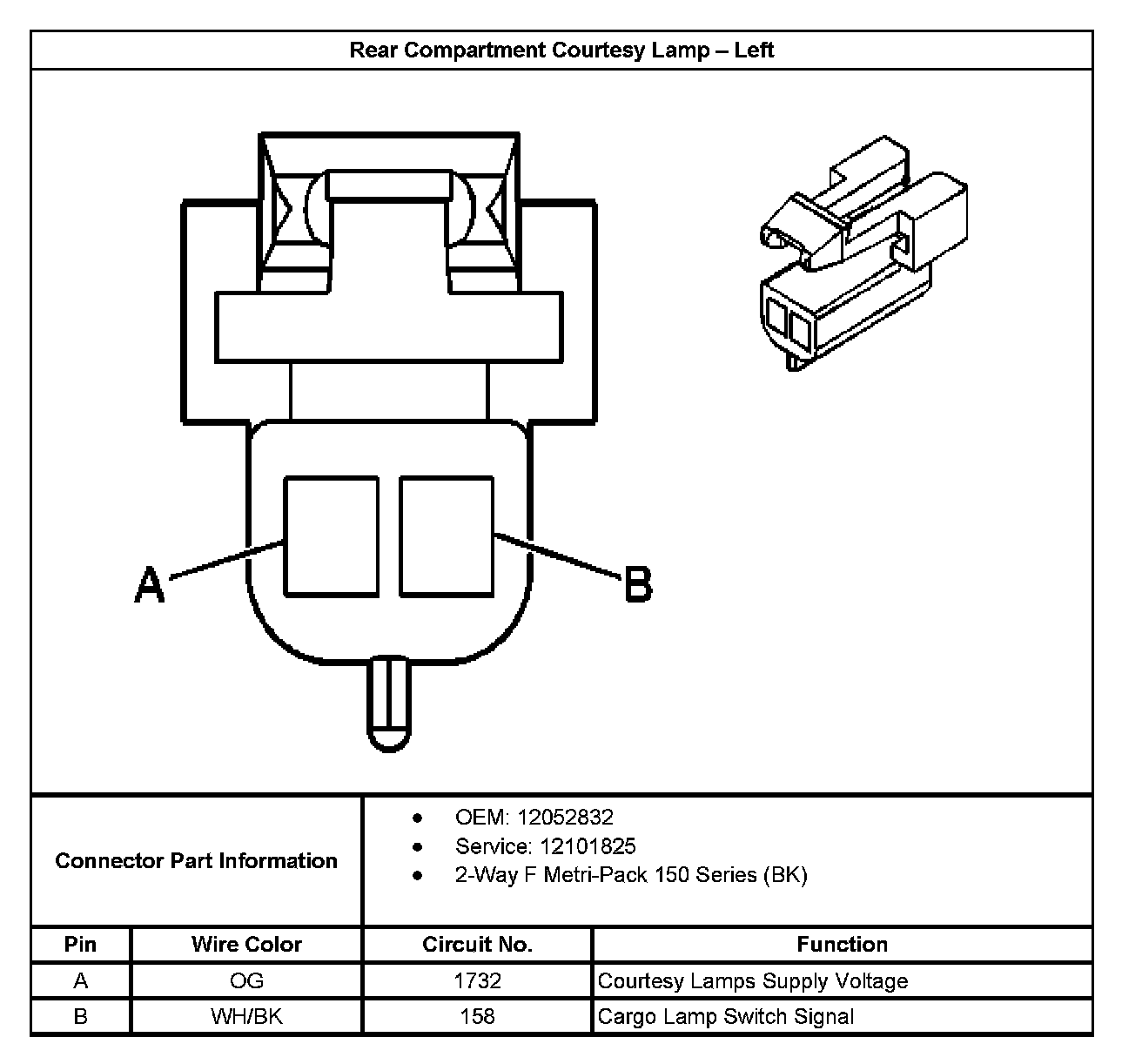 Rear Compartment Courtesy Lamp – Left

A

B

Connector Part Information

- OEM: 12052832
- Service: 12101825
- 2-Way F Metri-Pack 150 Series (BK)

| Pin | Wire Color | Circuit No. | Function |
|---|---|---|---|
| A | OG | 1732 | Courtesy Lamps Supply Voltage |
| B | WH/BK | 158 | Cargo Lamp Switch Signal |