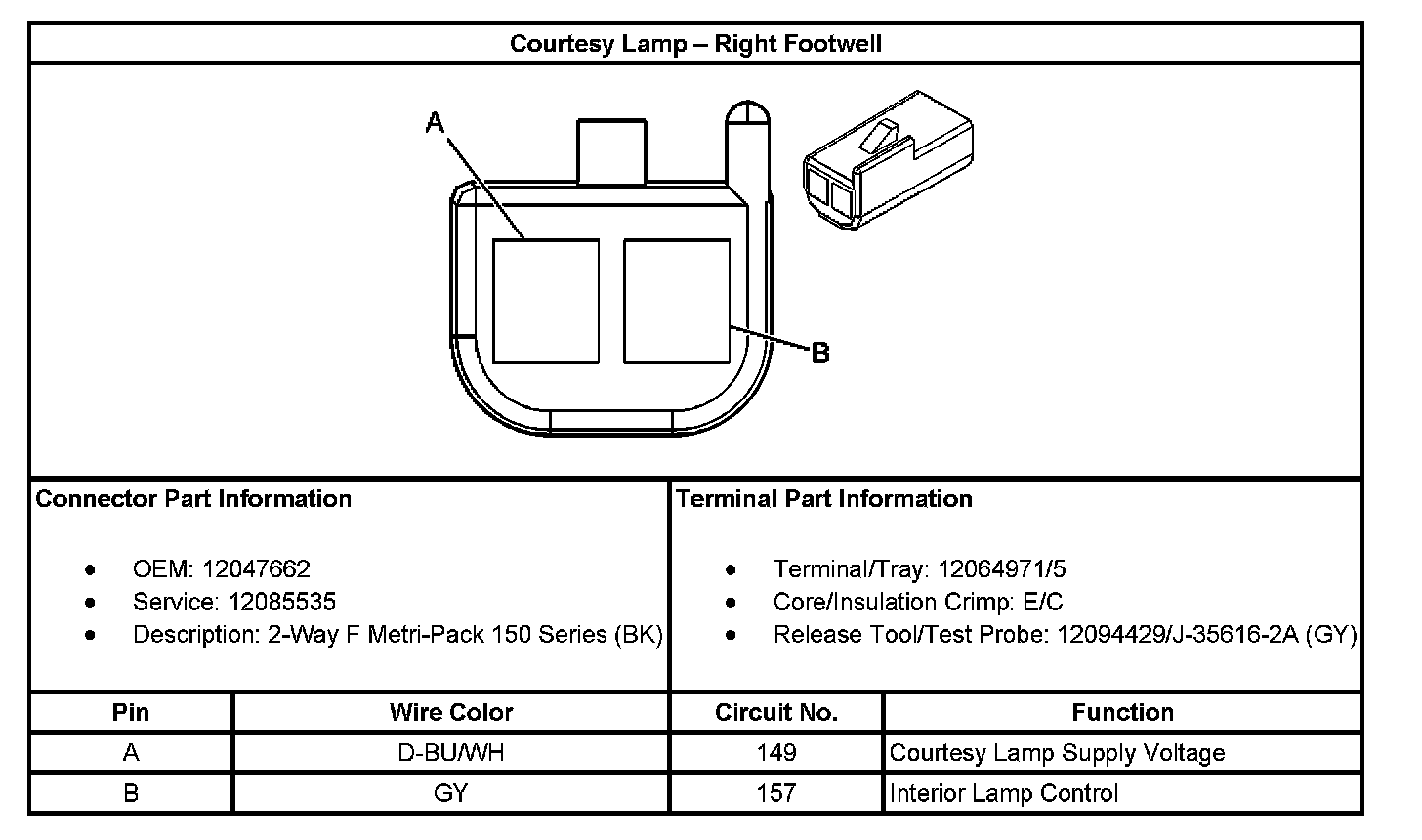 Courtesy Lamp – Right Footwell

A

B

Connector Part Information

- OEM: 12047662
- Service: 12085535
- Description: 2-Way F Metri-Pack 150 Series (BK)

Terminal Part Information

- Terminal/Tray: 12064971/5
- Core/Insulation Crimp: E/C
- Release Tool/Test Probe: 12094429/J-35616-2A (GY)

| Pin | Wire Color | Circuit No. | Function |
|---|---|---|---|
| A | D-BU/WH | 149 | Courtesy Lamp Supply Voltage |
| B | GY | 157 | Interior Lamp Control |