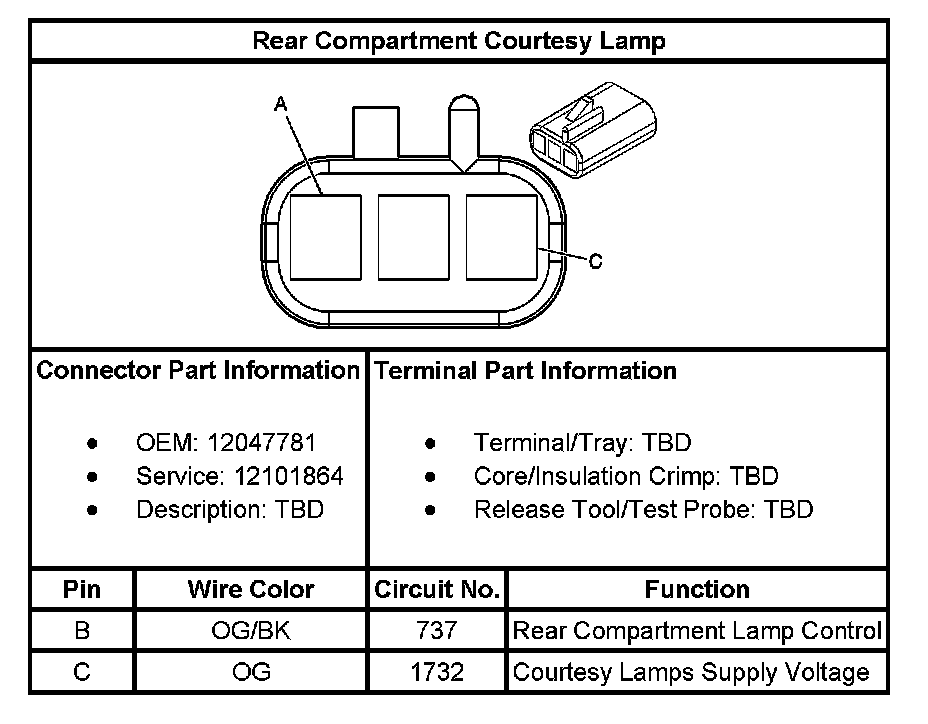 Rear Compartment Courtesy Lamp

A

C

Connector Part Information

- OEM: 12047781
- Service: 12101864
- Description: TBD

Terminal Part Information

- Terminal/Tray: TBD
- Core/Insulation Crimp: TBD
- Release Tool/Test Probe: TBD

| Pin | Wire Color | Circuit No. | Function |
|---|---|---|---|
| B | OG/BK | 737 | Rear Compartment Lamp Control |
| C | OG | 1732 | Courtesy Lamps Supply Voltage |