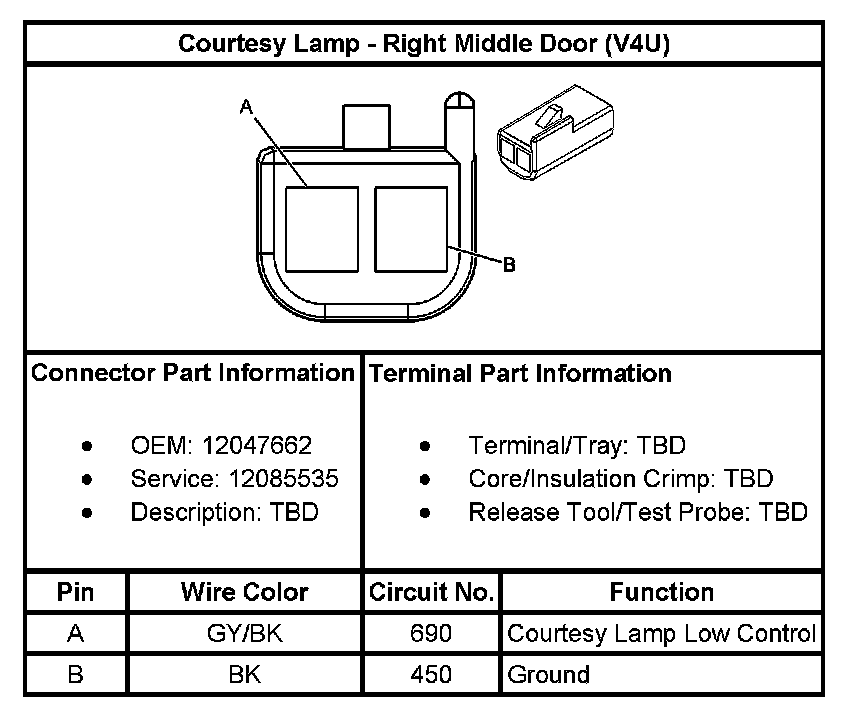 Courtesy Lamp - Right Middle Door (V4U)

A

B

Connector Part Information

- OEM: 12047662
- Service: 12085535
- Description: TBD

Terminal Part Information

- Terminal/Tray: TBD
- Core/Insulation Crimp: TBD
- Release Tool/Test Probe: TBD

| Pin | Wire Color | Circuit No. | Function |
|---|---|---|---|
| A | GY/BK | 690 | Courtesy Lamp Low Control |
| B | BK | 450 | Ground |