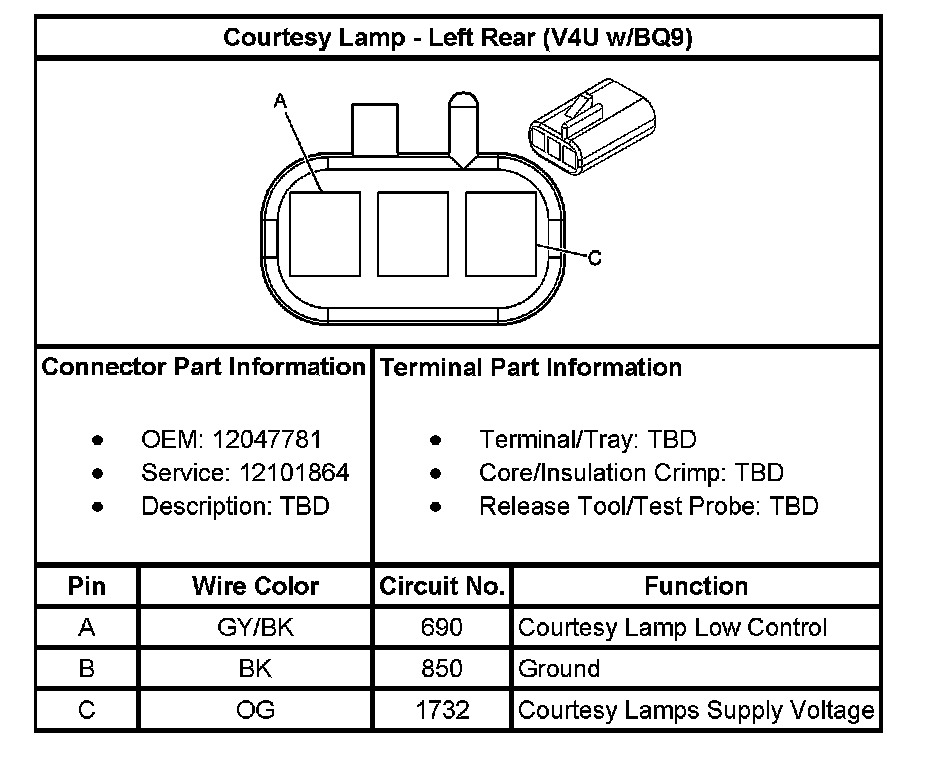 Courtesy Lamp - Left Rear (V4U w/BQ9)

A

C

Connector Part Information

- OEM: 12047781
- Service: 12101864
- Description: TBD

Terminal Part Information

- Terminal/Tray: TBD
- Core/Insulation Crimp: TBD
- Release Tool/Test Probe: TBD

| Pin | Wire Color | Circuit No. | Function |
|---|---|---|---|
| A | GY/BK | 690 | Courtesy Lamp Low Control |
| B | BK | 850 | Ground |
| C | OG | 1732 | Courtesy Lamps Supply Voltage |