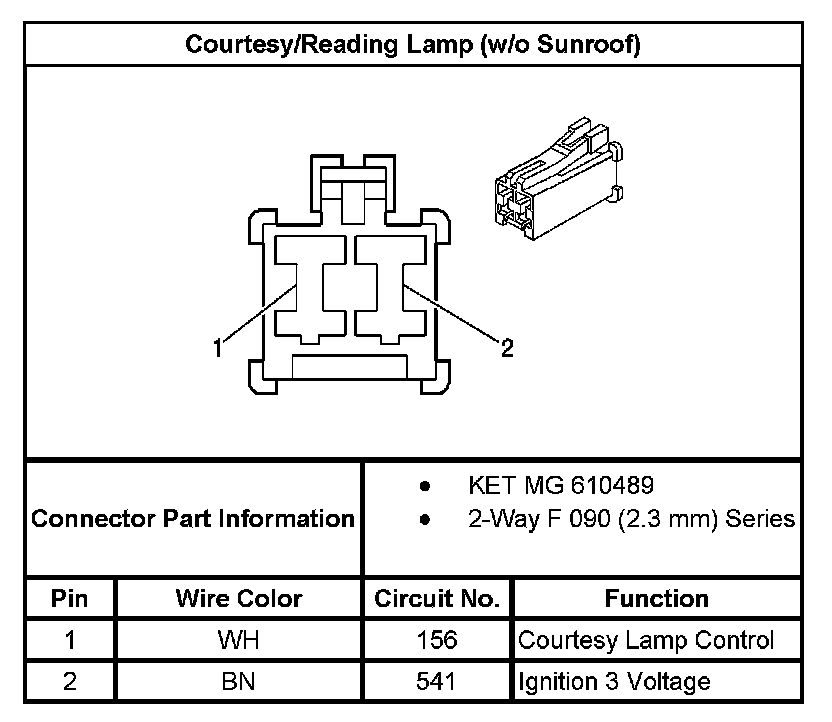 Courtesy/Reading Lamp (w/o Sunroof)

1

2

Connector Part Information

- KET MG 610489
- 2-Way F 090 (2.3 mm) Series

| Pin | Wire Color | Circuit No. | Function |
|---|---|---|---|
| 1 | WH | 156 | Courtesy Lamp Control |
| 2 | BN | 541 | Ignition 3 Voltage |