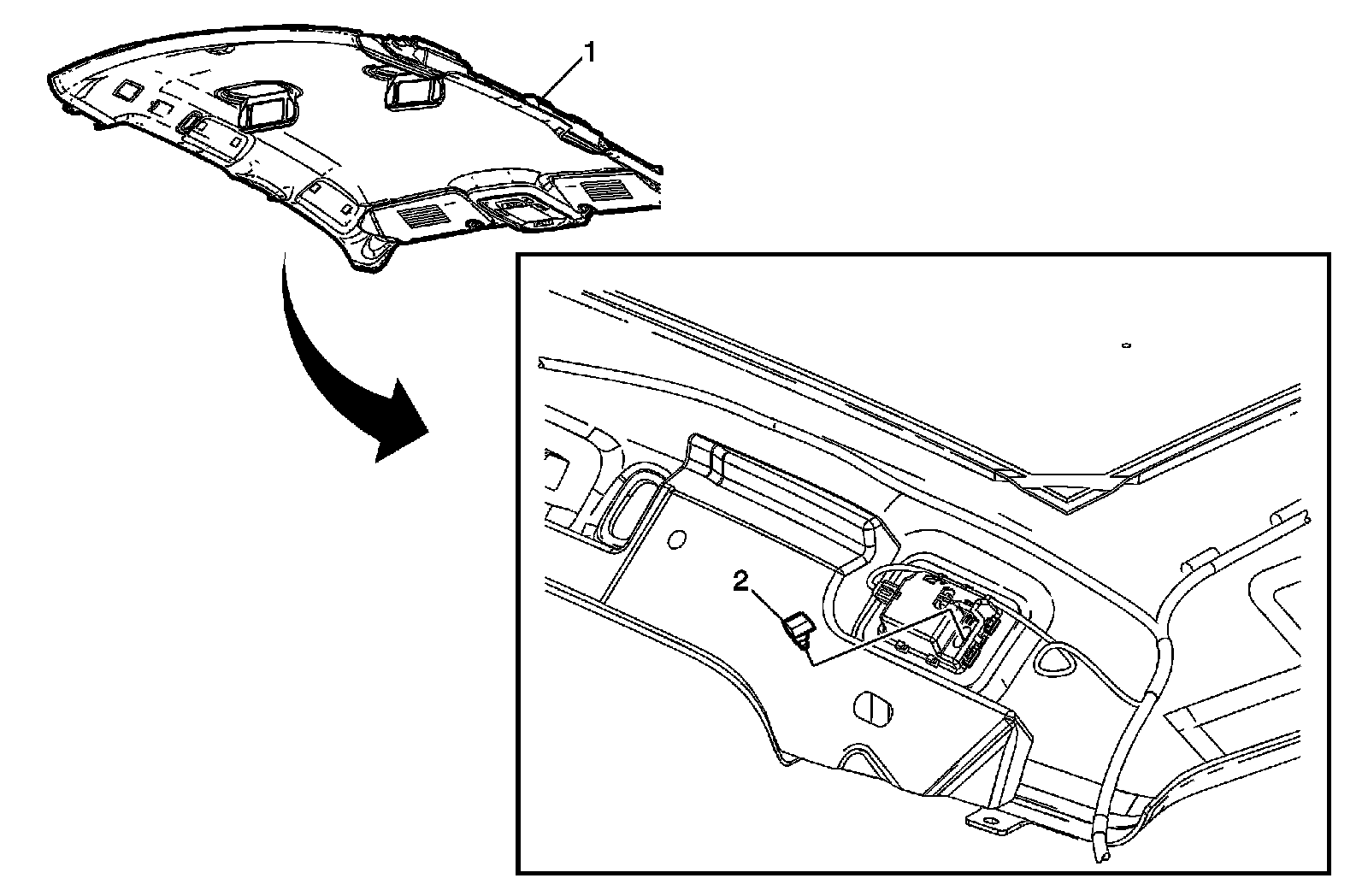 1

2