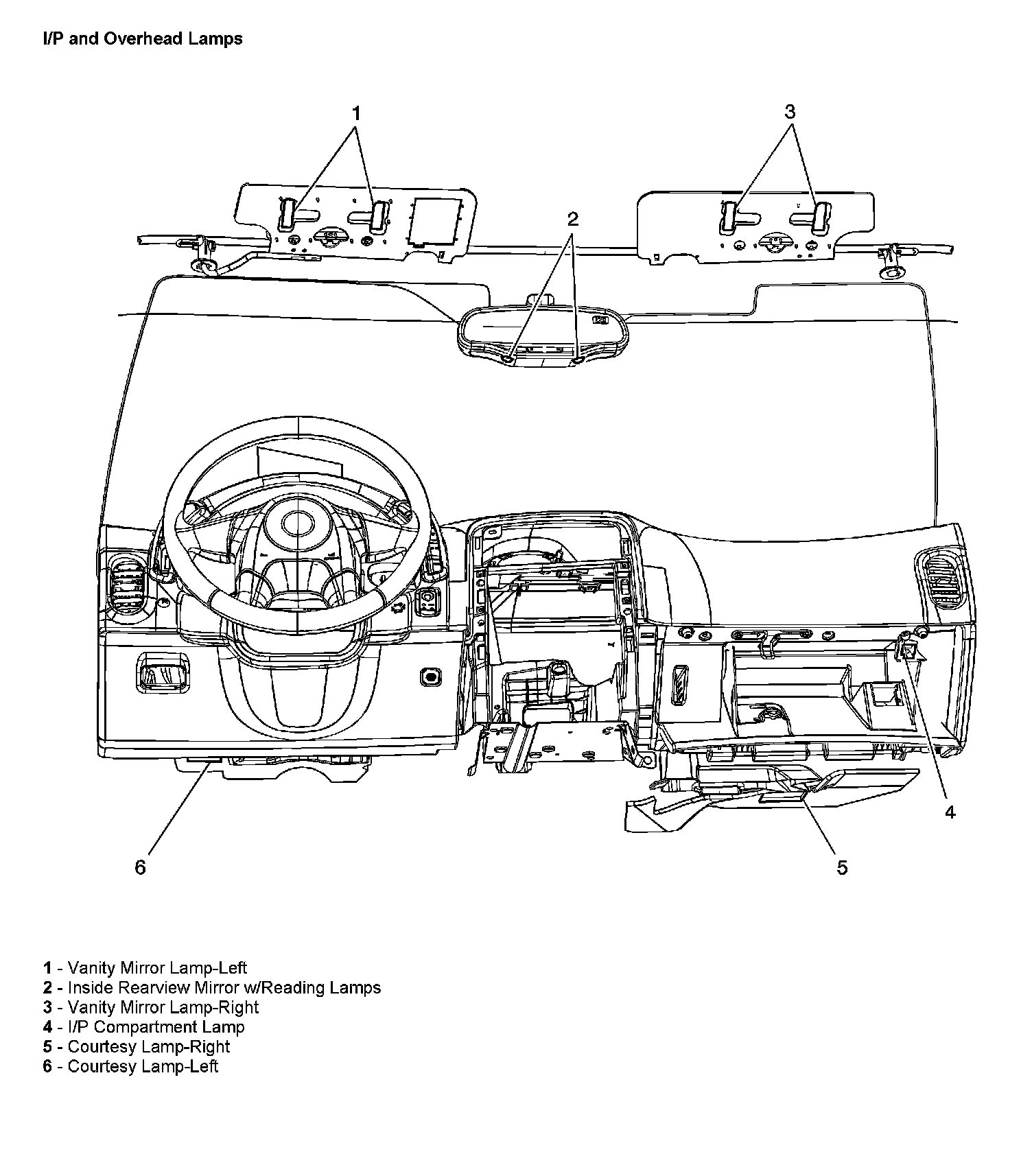 I/P and Overhead Lamps

1

3

2

4

6

5

1 - Vanity Mirror Lamp-Left
2 - Inside Rearview Mirror w/Reading Lamps
3 - Vanity Mirror Lamp-Right
4 - I/P Compartment Lamp
5 - Courtesy Lamp-Right
6 - Courtesy Lamp-Left