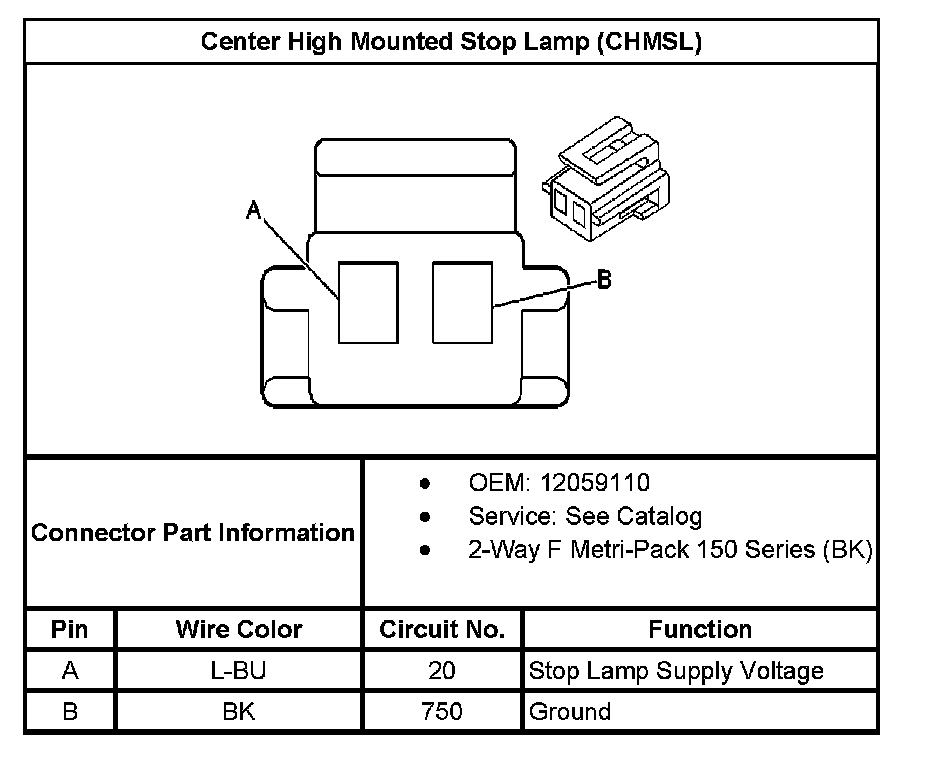 Center High Mounted Stop Lamp (CHMSL)

A

B

Connector Part Information

- OEM: 12059110
- Service: See Catalog
- 2-Way F Metri-Pack 150 Series (BK)

| Pin | Wire Color | Circuit No. | Function |
|---|---|---|---|
| A | L-BU | 20 | Stop Lamp Supply Voltage |
| B | BK | 750 | Ground |