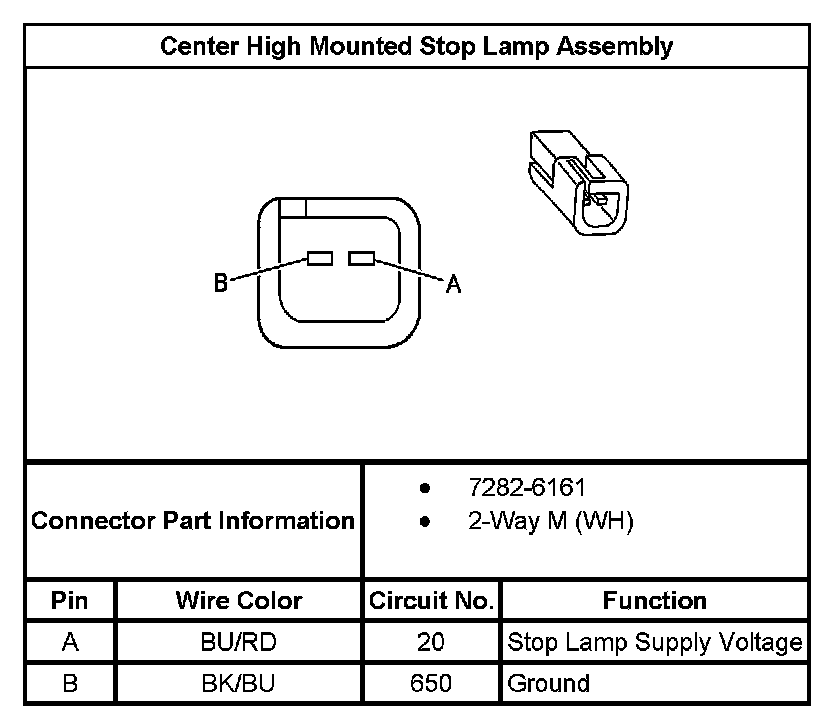 Center High Mounted Stop Lamp Assembly

B
A

Connector Part Information
- 7282-6161
- 2-Way M (WH)

| Pin | Wire Color | Circuit No. | Function |
|---|---|---|---|
| A | BU/RD | 20 | Stop Lamp Supply Voltage |
| B | BK/BU | 650 | Ground |