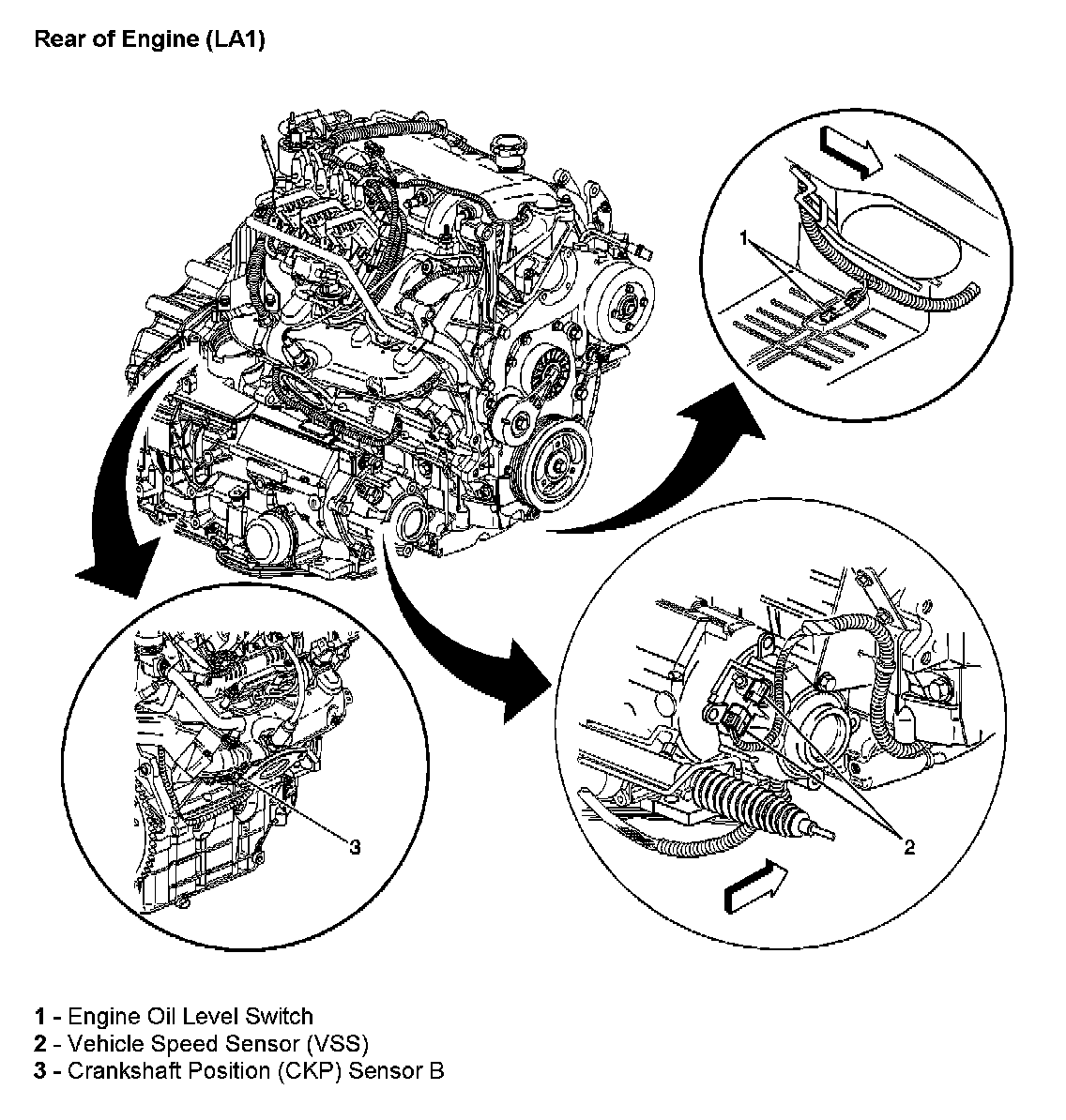 Rear of Engine (LA1)

1

3

2

1 - Engine Oil Level Switch
2 - Vehicle Speed Sensor (VSS)
3 - Crankshaft Position (CKP) Sensor B