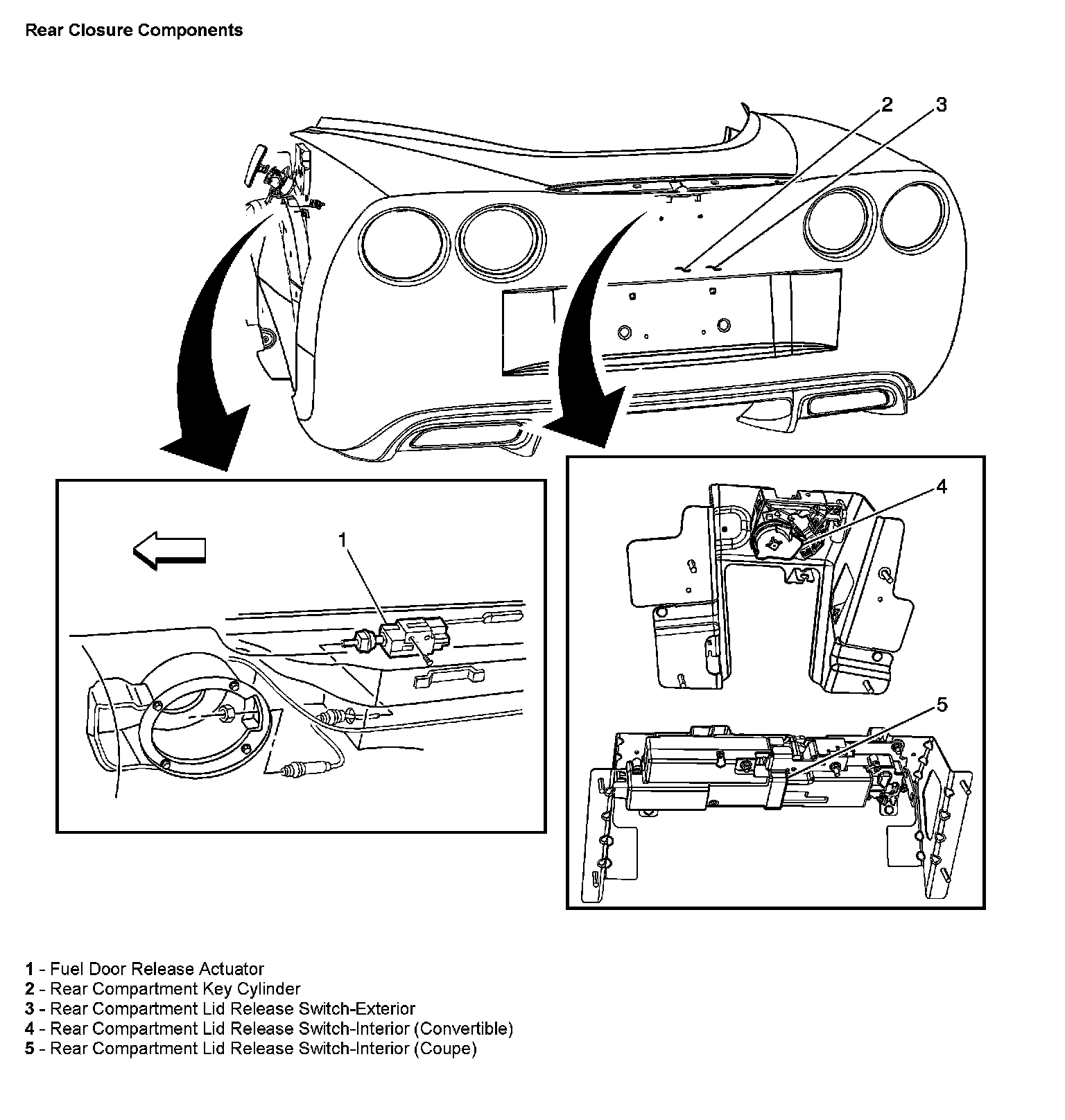 Rear Closure Components

2

3

1

4

5

1 - Fuel Door Release Actuator
2 - Rear Compartment Key Cylinder
3 - Rear Compartment Lid Release Switch-Exterior
4 - Rear Compartment Lid Release Switch-Interior (Convertible)
5 - Rear Compartment Lid Release Switch-Interior (Coupe)