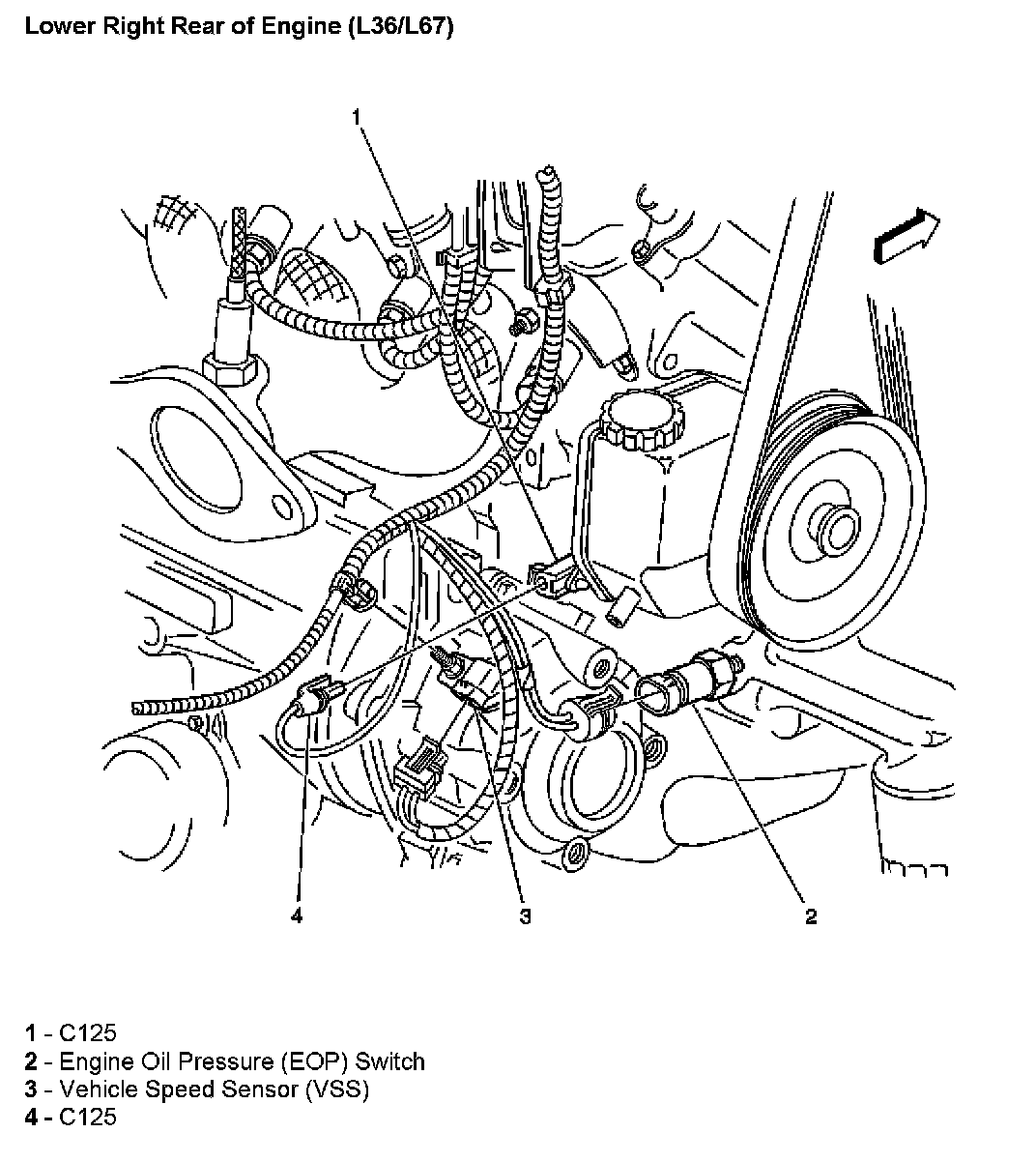 Lower Right Rear of Engine (L36/L67)

1

4

3

2

1 - C125
2 - Engine Oil Pressure (EOP) Switch
3 - Vehicle Speed Sensor (VSS)
4 - C125