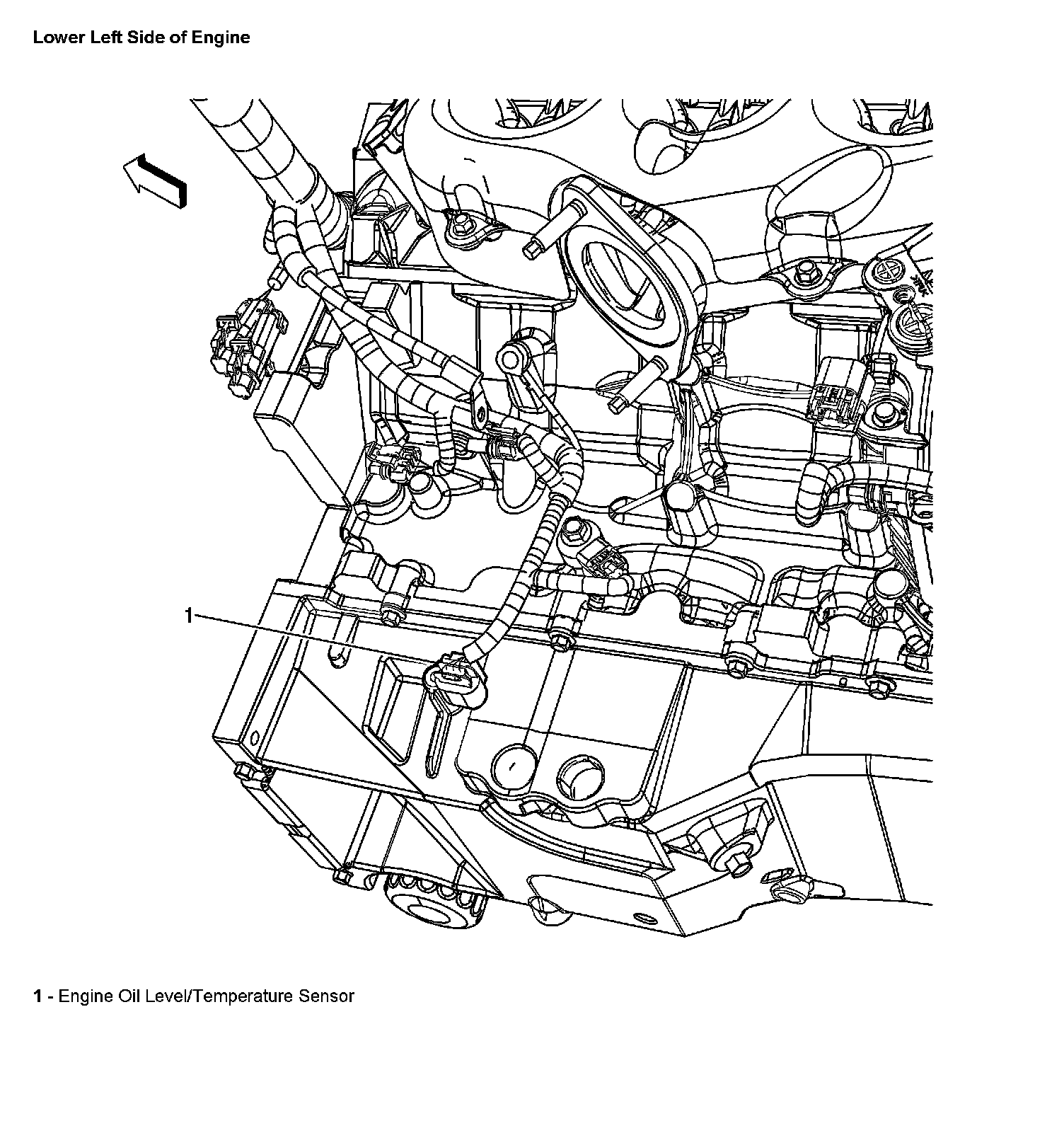 Lower Left Side of Engine

1

1 - Engine Oil Level/Temperature Sensor