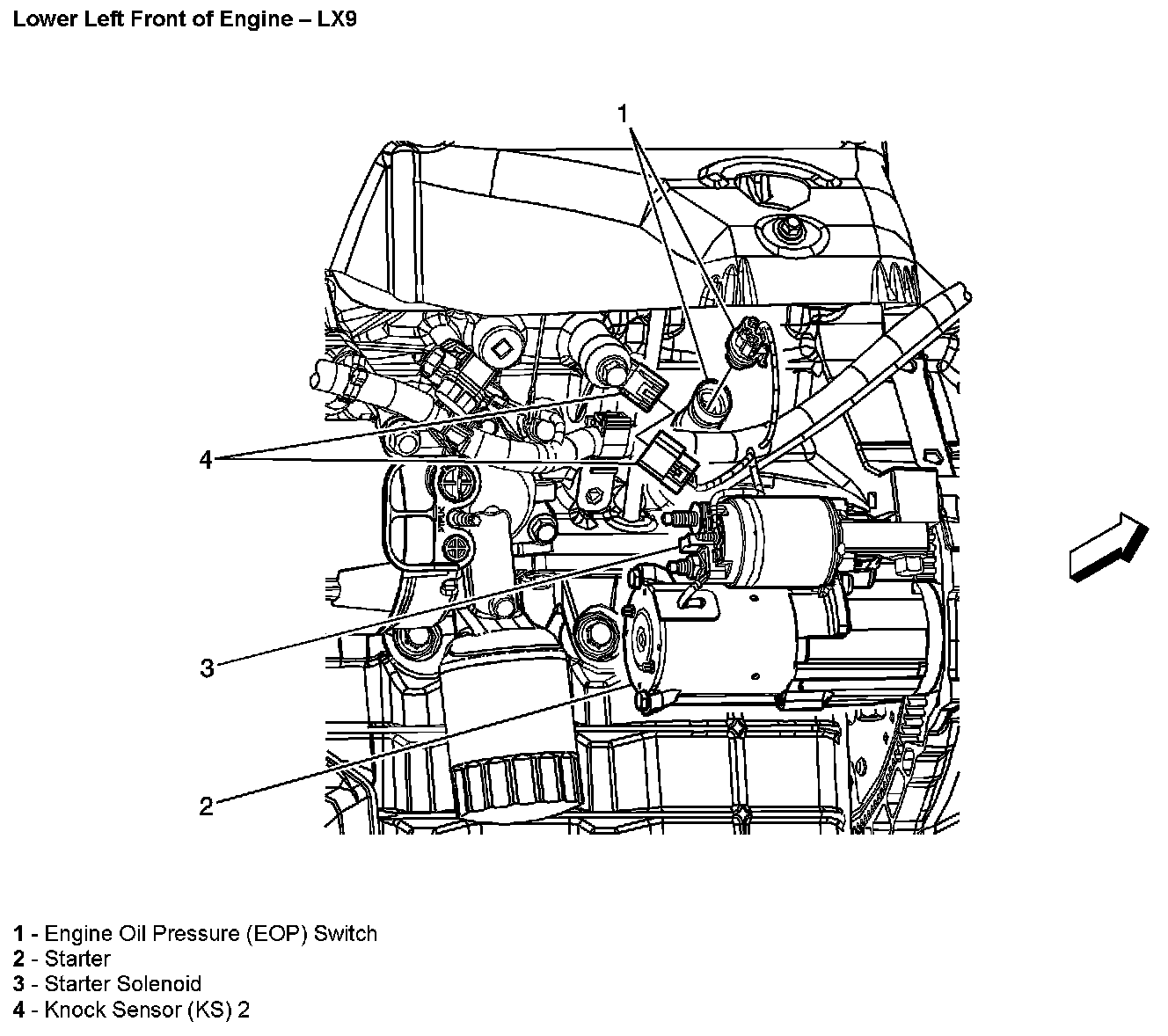 Lower Left Front of Engine – LX9

1

4

3

2

1 - Engine Oil Pressure (EOP) Switch
2 - Starter
3 - Starter Solenoid
4 - Knock Sensor (KS) 2