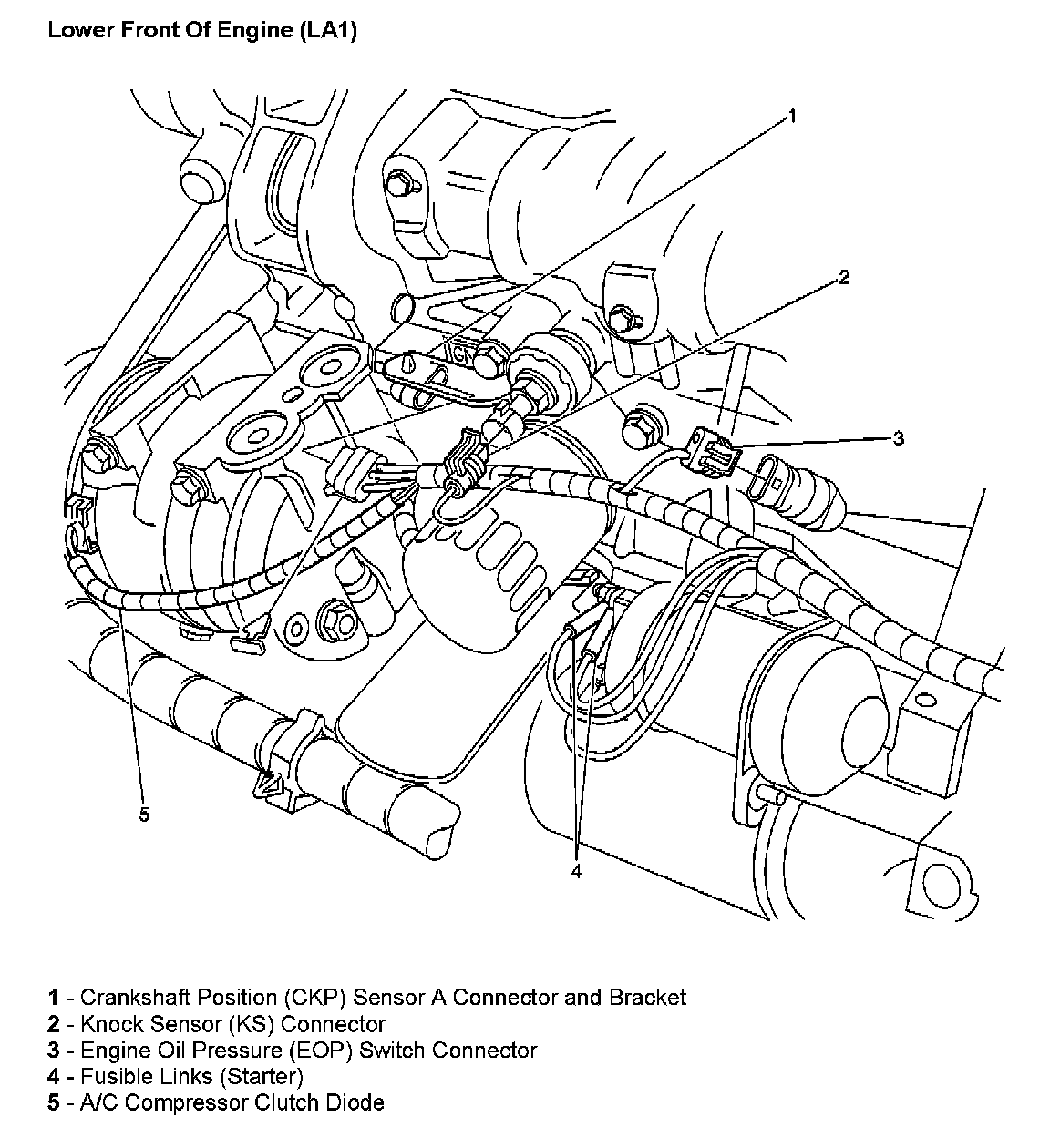 Lower Front Of Engine (LA1)

1

2

3

5

4

1 - Crankshaft Position (CKP) Sensor A Connector and Bracket
2 - Knock Sensor (KS) Connector
3 - Engine Oil Pressure (EOP) Switch Connector
4 - Fusible Links (Starter)
5 - A/C Compressor Clutch Diode