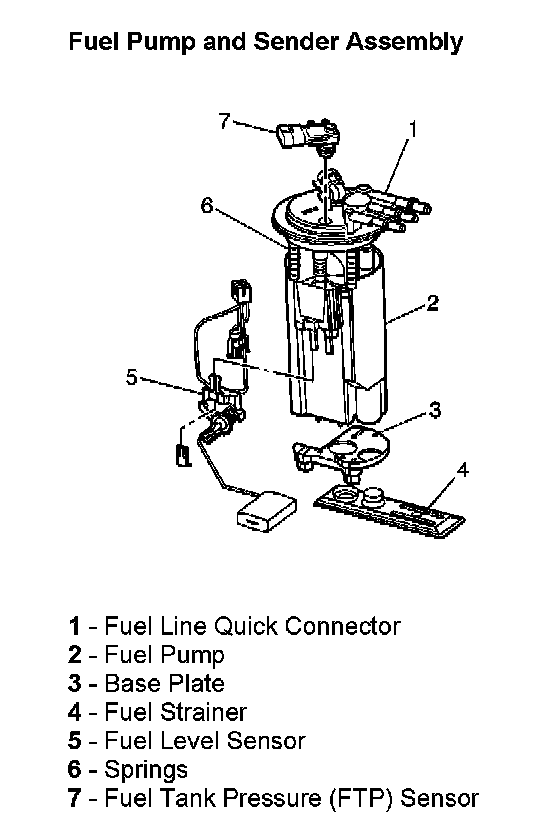 Fuel Pump and Sender Assembly

7
1
6
2
5
3
4

1 - Fuel Line Quick Connector
2 - Fuel Pump
3 - Base Plate
4 - Fuel Strainer
5 - Fuel Level Sensor
6 - Springs
7 - Fuel Tank Pressure (FTP) Sensor