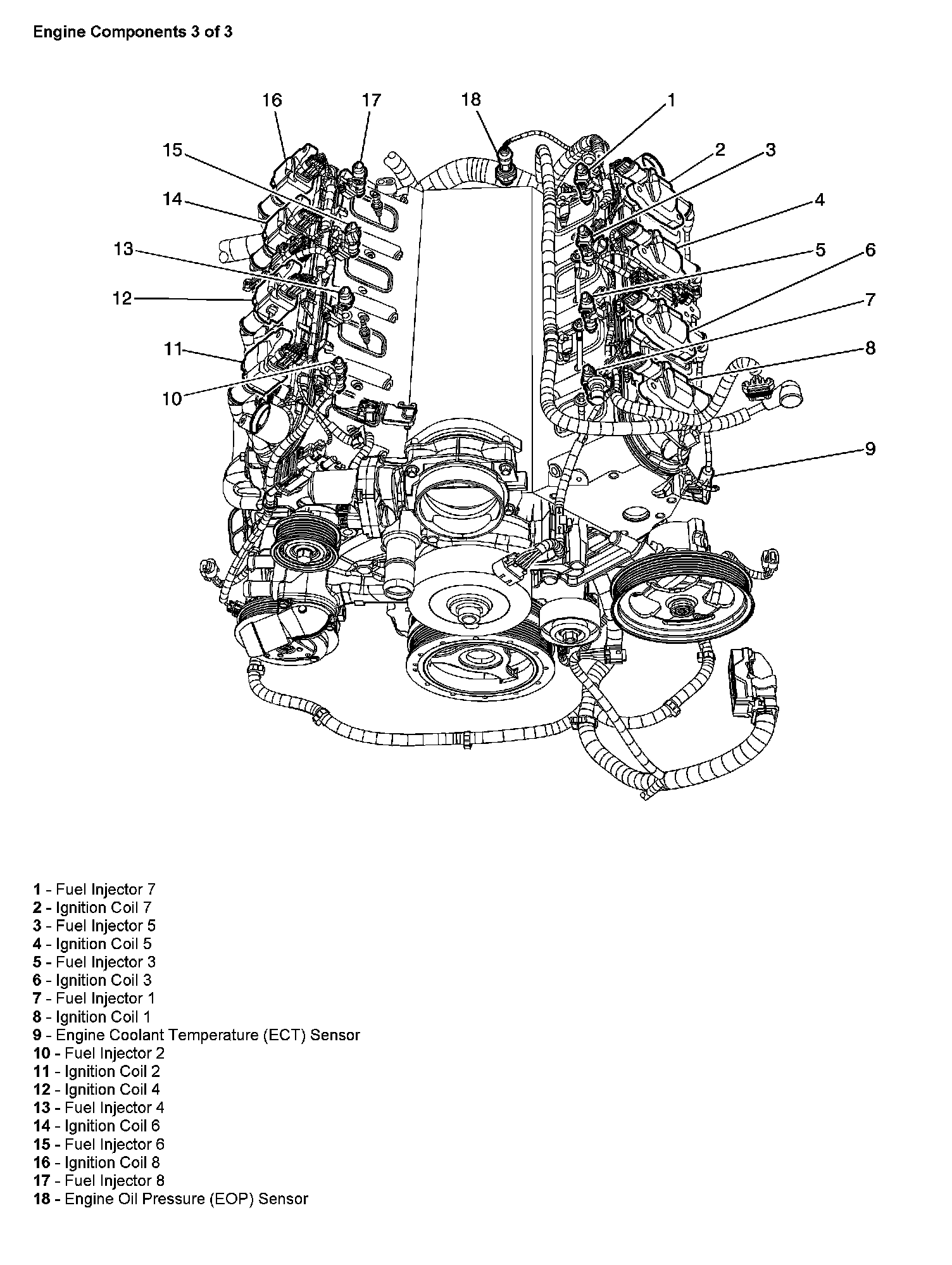 Engine Components 3 of 3

16
17
18
1
15
2
3
14
4
13
5
6
12
7
11
8
10
9

1 - Fuel Injector 7
2 - Ignition Coil 7
3 - Fuel Injector 5
4 - Ignition Coil 5
5 - Fuel Injector 3
6 - Ignition Coil 3
7 - Fuel Injector 1
8 - Ignition Coil 1
9 - Engine Coolant Temperature (ECT) Sensor
10 - Fuel Injector 2
11 - Ignition Coil 2
12 - Ignition Coil 4
13 - Fuel Injector 4
14 - Ignition Coil 6
15 - Fuel Injector 6
16 - Ignition Coil 8
17 - Fuel Injector 8
18 - Engine Oil Pressure (EOP) Sensor