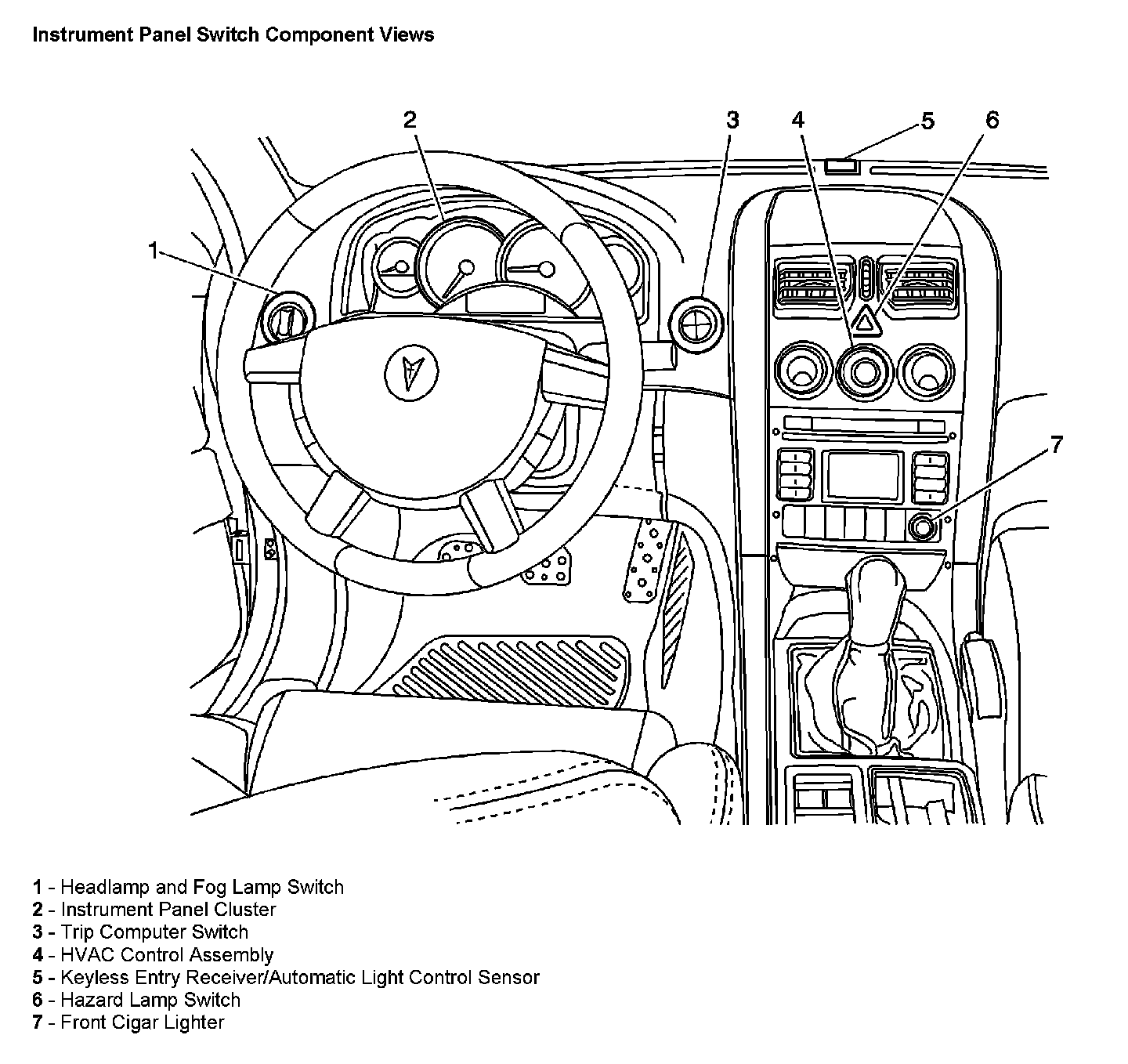 Instrument Panel Switch Component Views

2
3
4
5
6
1
7

1 - Headlamp and Fog Lamp Switch
2 - Instrument Panel Cluster
3 - Trip Computer Switch
4 - HVAC Control Assembly
5 - Keyless Entry Receiver/Automatic Light Control Sensor
6 - Hazard Lamp Switch
7 - Front Cigar Lighter