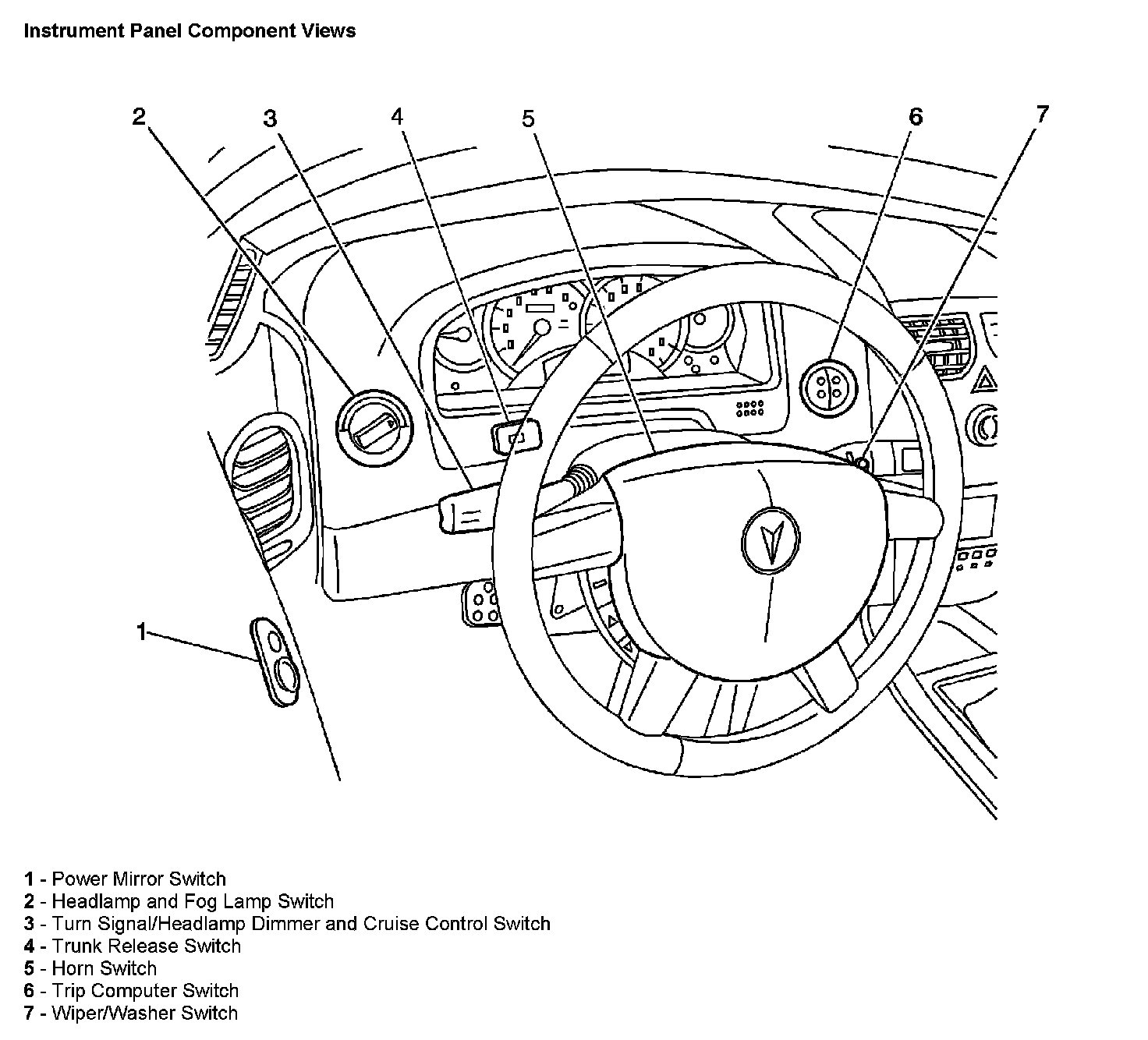 Instrument Panel Component Views

2
3
4
5
6
7
1

1 - Power Mirror Switch
2 - Headlamp and Fog Lamp Switch
3 - Turn Signal/Headlamp Dimmer and Cruise Control Switch
4 - Trunk Release Switch
5 - Horn Switch
6 - Trip Computer Switch
7 - Wiper/Washer Switch