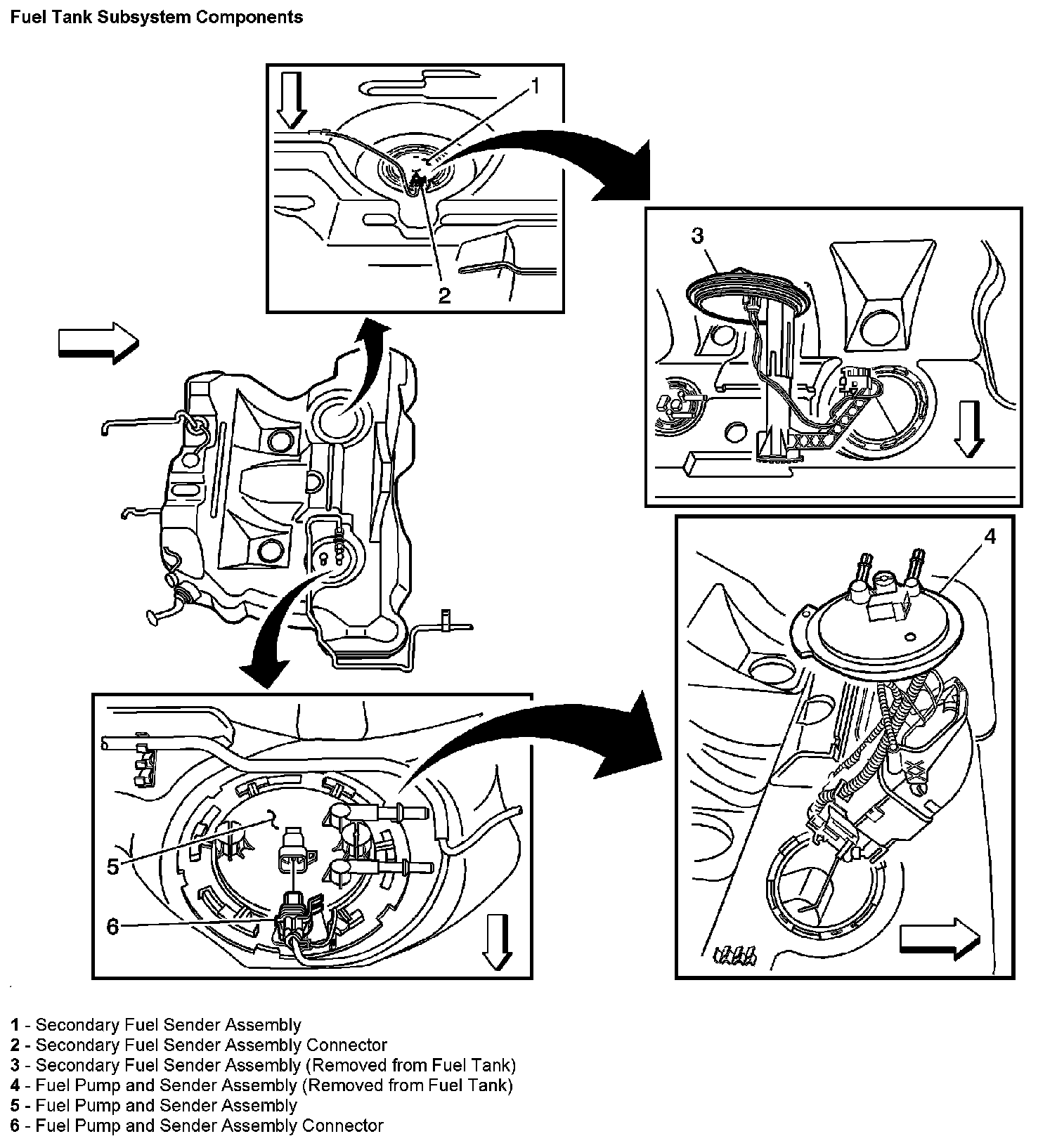 Fuel Tank Subsystem Components

1

2

3

4

5

6

1 - Secondary Fuel Sender Assembly
2 - Secondary Fuel Sender Assembly Connector
3 - Secondary Fuel Sender Assembly (Removed from Fuel Tank)
4 - Fuel Pump and Sender Assembly (Removed from Fuel Tank)
5 - Fuel Pump and Sender Assembly
6 - Fuel Pump and Sender Assembly Connector