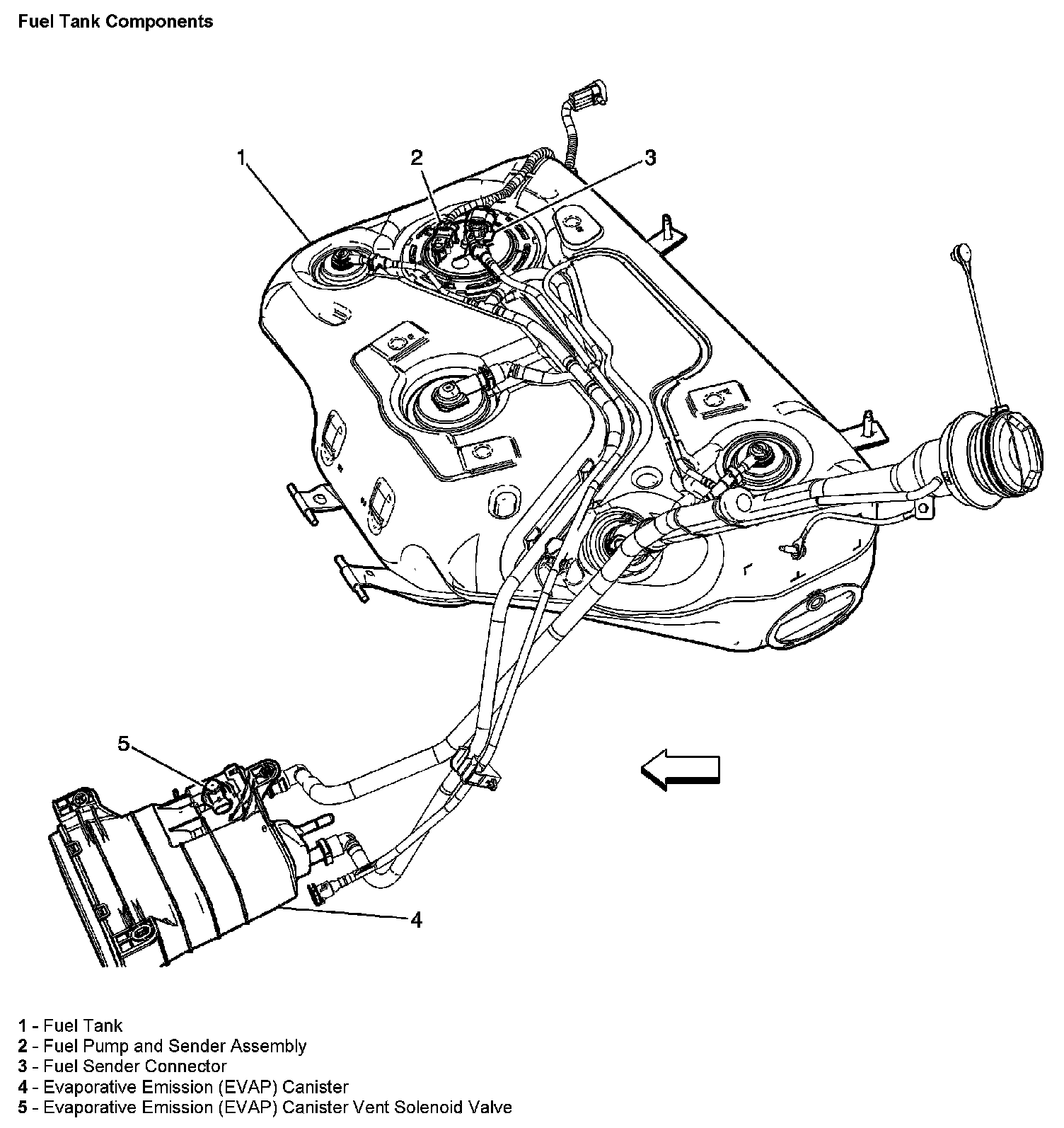 Fuel Tank Components

1

2

3

5

4

1 - Fuel Tank
2 - Fuel Pump and Sender Assembly
3 - Fuel Sender Connector
4 - Evaporative Emission (EVAP) Canister
5 - Evaporative Emission (EVAP) Canister Vent Solenoid Valve