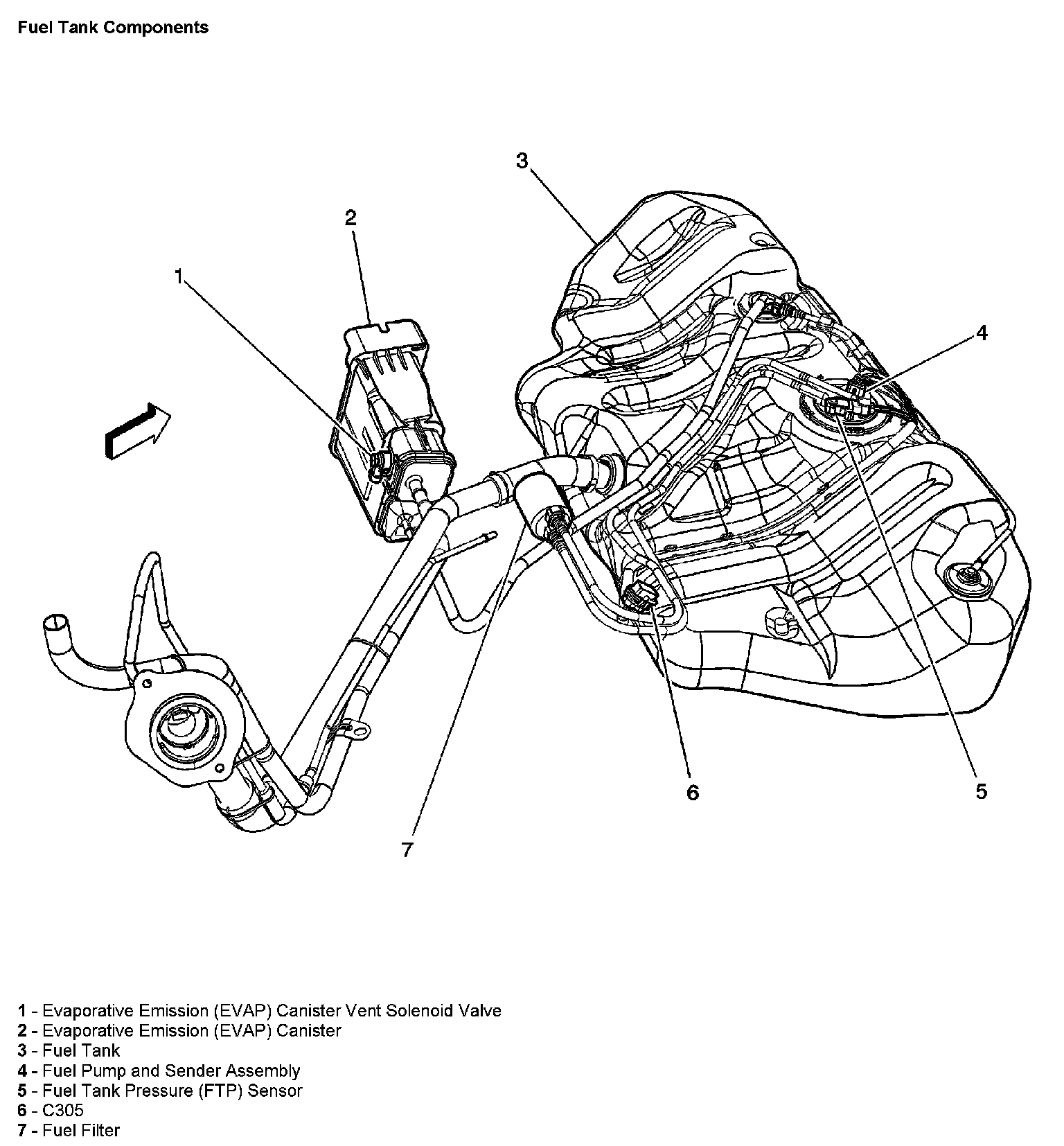 Fuel Tank Components

3

2

1

4

6

5

7

1 - Evaporative Emission (EVAP) Canister Vent Solenoid Valve
2 - Evaporative Emission (EVAP) Canister
3 - Fuel Tank
4 - Fuel Pump and Sender Assembly
5 - Fuel Tank Pressure (FTP) Sensor
6 - C305
7 - Fuel Filter