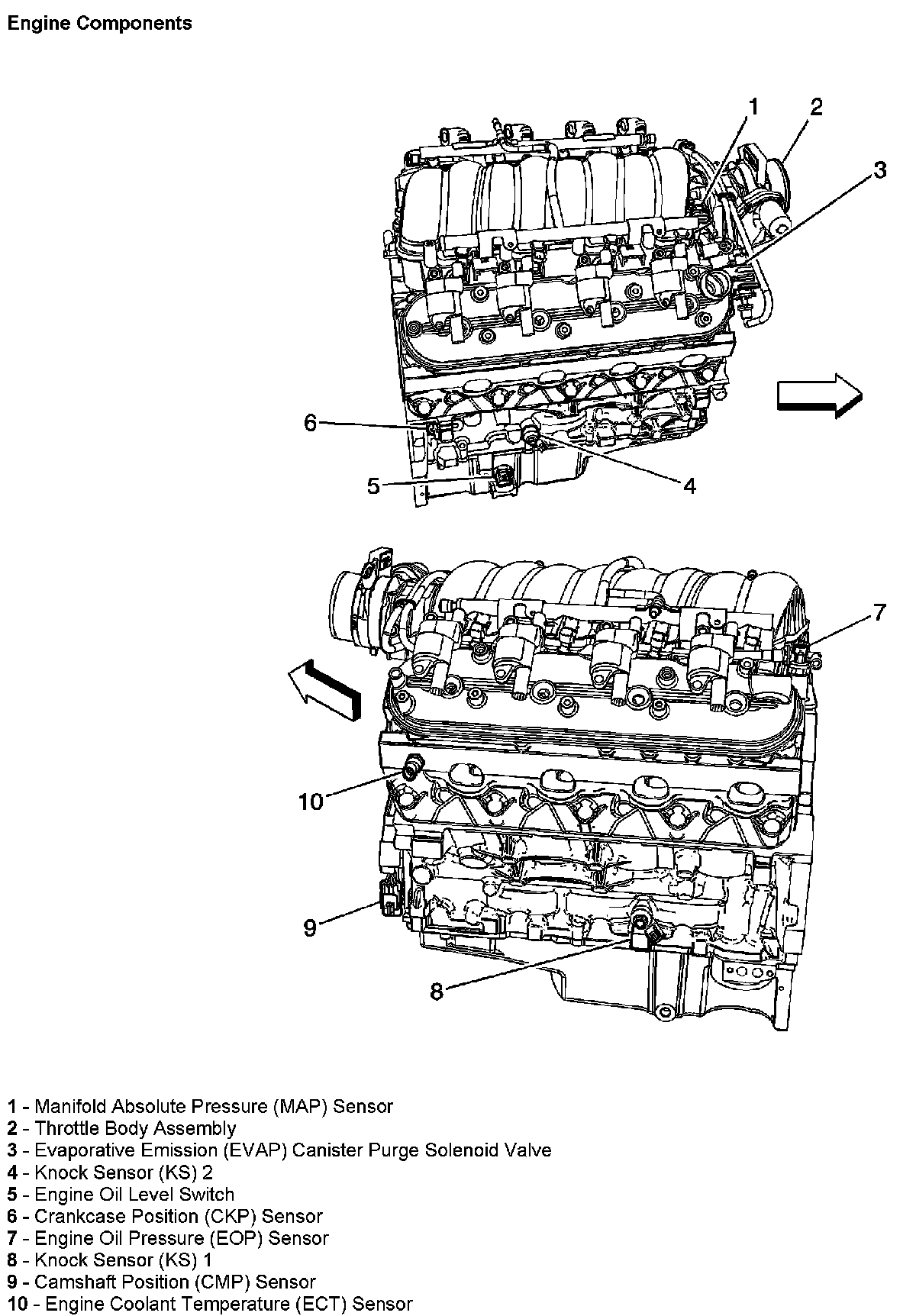 Engine Components

1

2

3

6

5

4

7

10

9

8

1 - Manifold Absolute Pressure (MAP) Sensor
2 - Throttle Body Assembly
3 - Evaporative Emission (EVAP) Canister Purge Solenoid Valve
4 - Knock Sensor (KS) 2
5 - Engine Oil Level Switch
6 - Crankcase Position (CKP) Sensor
7 - Engine Oil Pressure (EOP) Sensor
8 - Knock Sensor (KS) 1
9 - Camshaft Position (CMP) Sensor
10 - Engine Coolant Temperature (ECT) Sensor