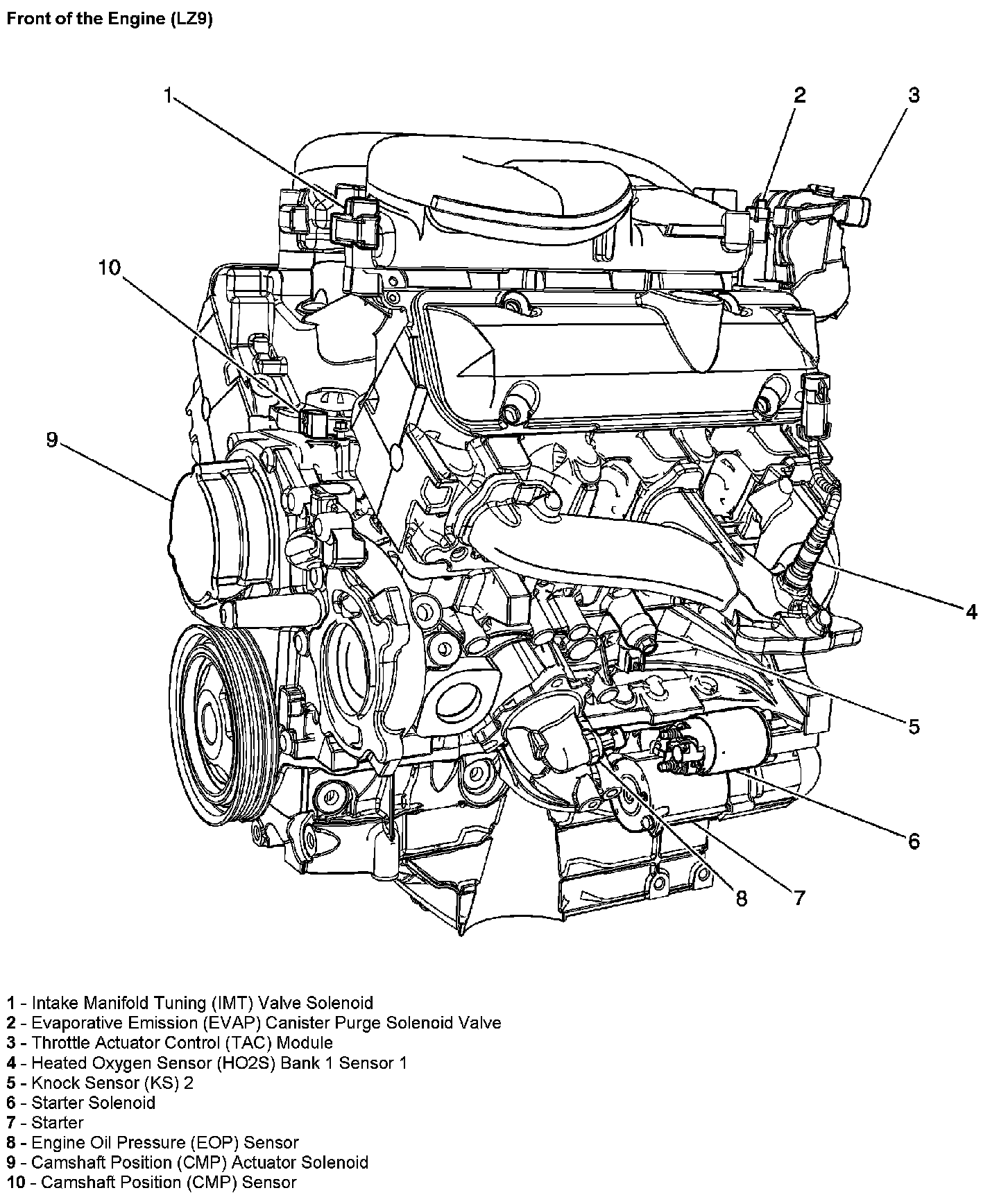 Front of the Engine (LZ9)

1
2
3
10
9
4
5
6
8
7

1 - Intake Manifold Tuning (IMT) Valve Solenoid
2 - Evaporative Emission (EVAP) Canister Purge Solenoid Valve
3 - Throttle Actuator Control (TAC) Module
4 - Heated Oxygen Sensor (HO2S) Bank 1 Sensor 1
5 - Knock Sensor (KS) 2
6 - Starter Solenoid
7 - Starter
8 - Engine Oil Pressure (EOP) Sensor
9 - Camshaft Position (CMP) Actuator Solenoid
10 - Camshaft Position (CMP) Sensor