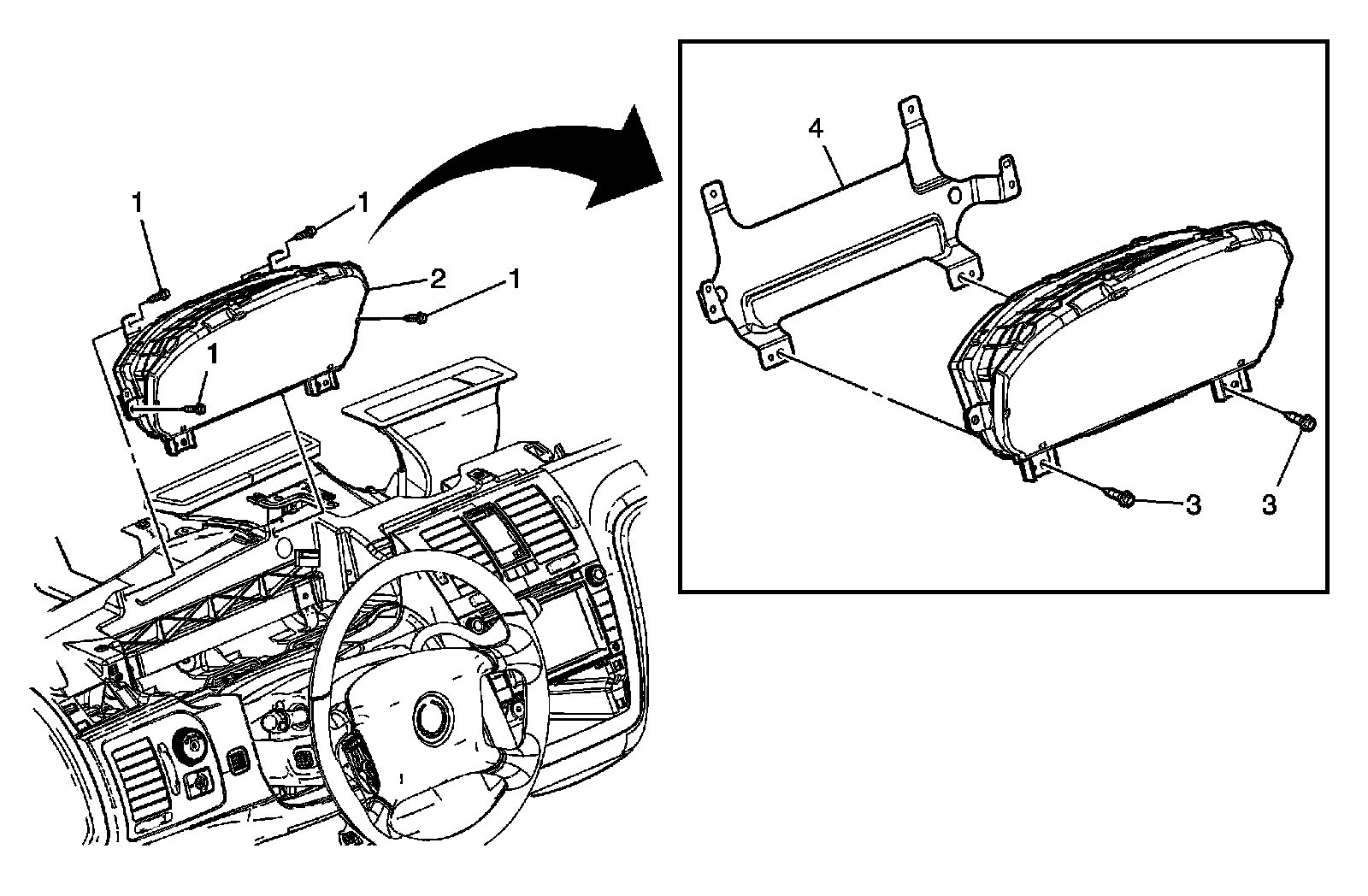 1
1
2
1
1
4
3
3