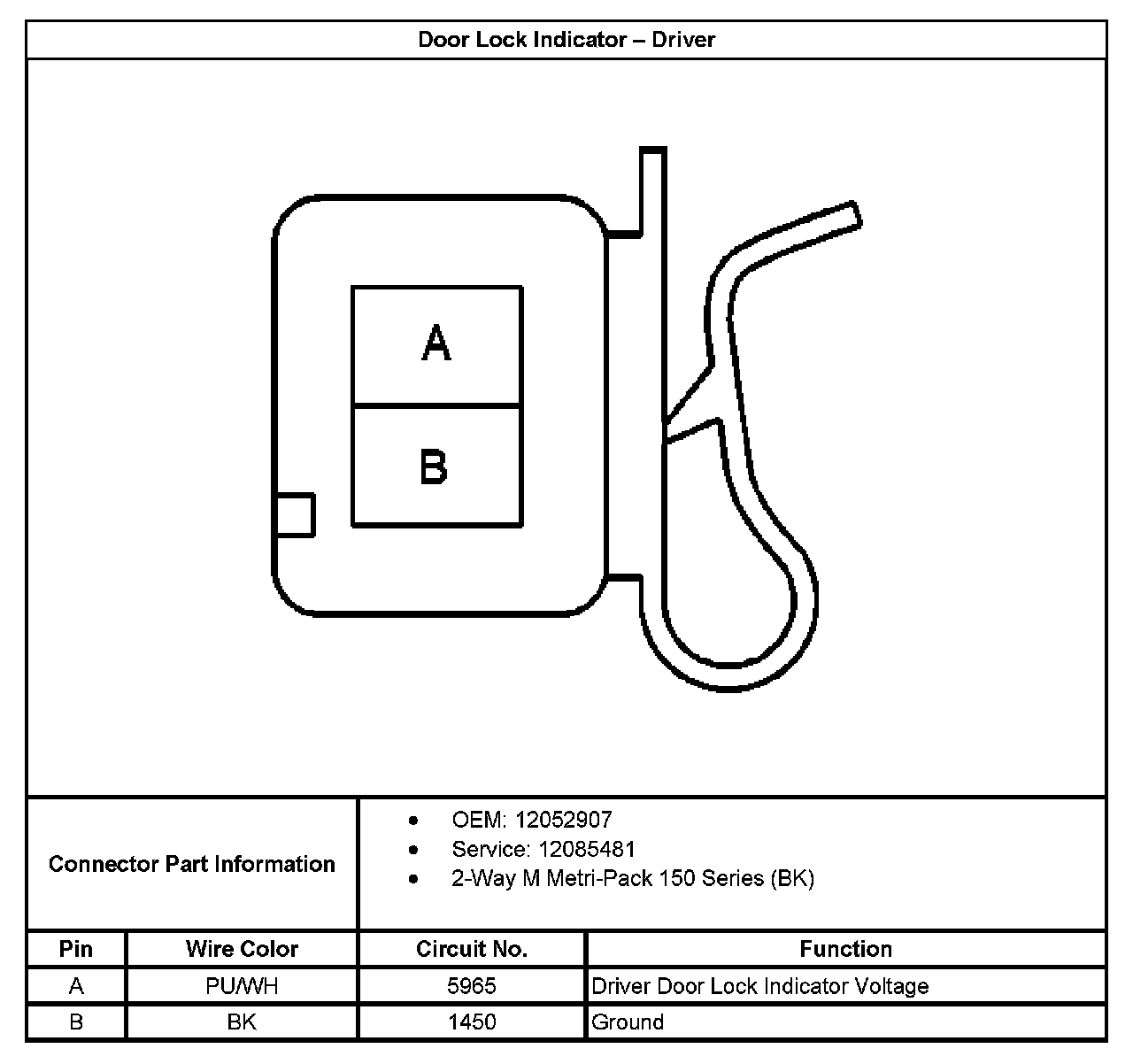 Door Lock Indicator – Driver

A

B

Connector Part Information

- OEM: 12052907
- Service: 12085481
- 2-Way M Metri-Pack 150 Series (BK)

| Pin | Wire Color | Circuit No. | Function |
|---|---|---|---|
| A | PU/WH | 5965 | Driver Door Lock Indicator Voltage |
| B | BK | 1450 | Ground |