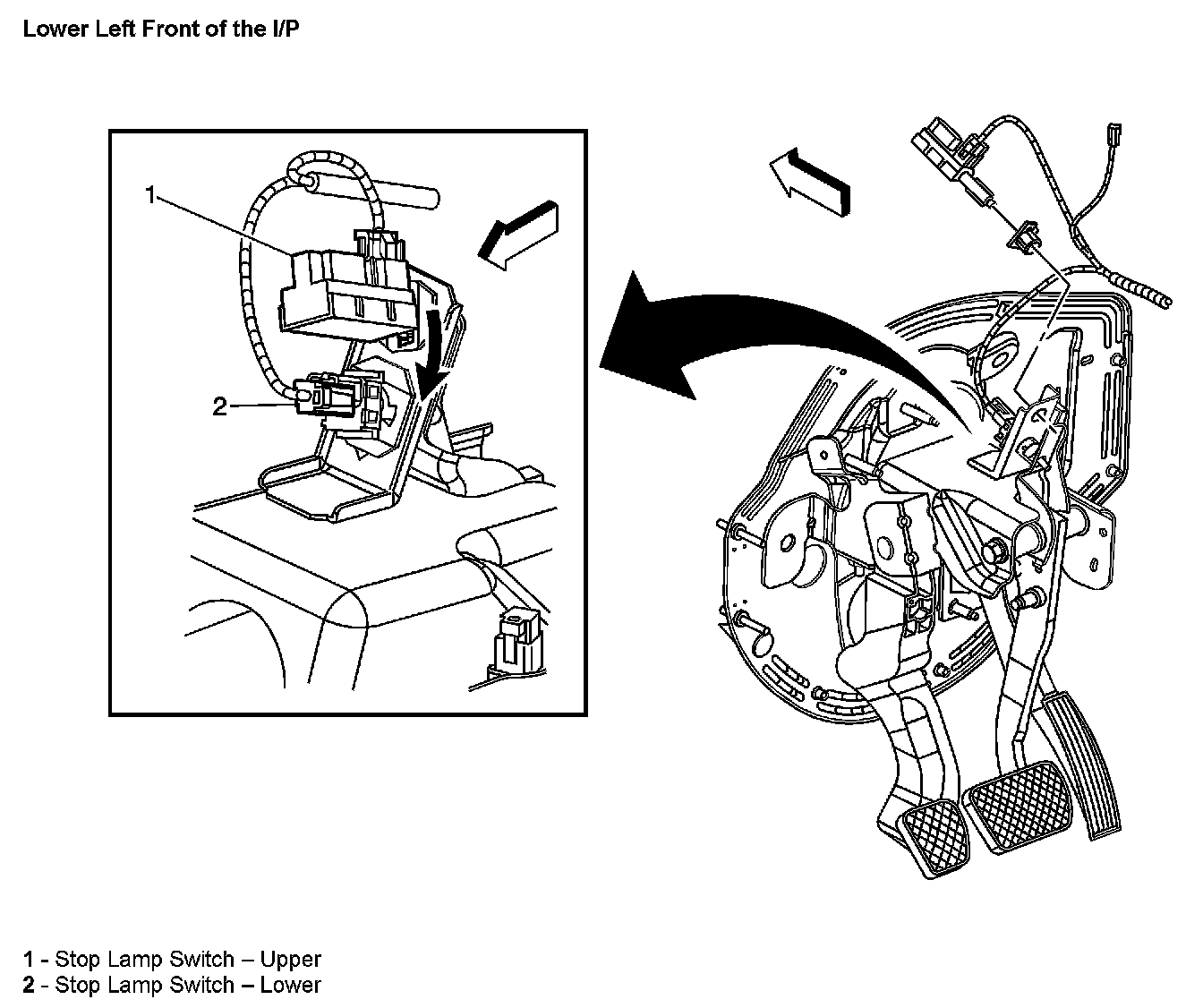 Lower Left Front of the I/P

1

2

1 - Stop Lamp Switch – Upper
2 - Stop Lamp Switch – Lower