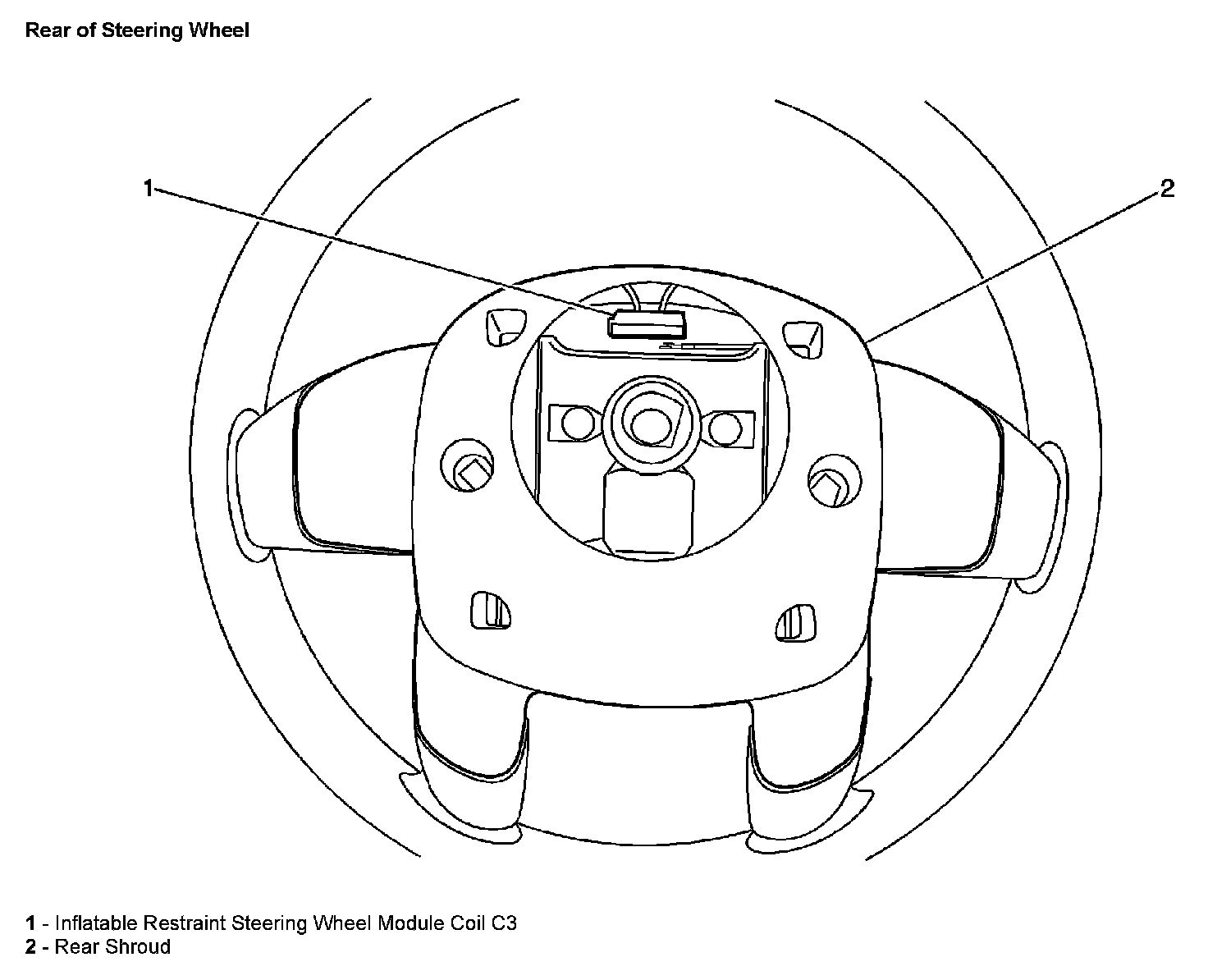 Rear of Steering Wheel

1

2

1 - Inflatable Restraint Steering Wheel Module Coil C3
2 - Rear Shroud