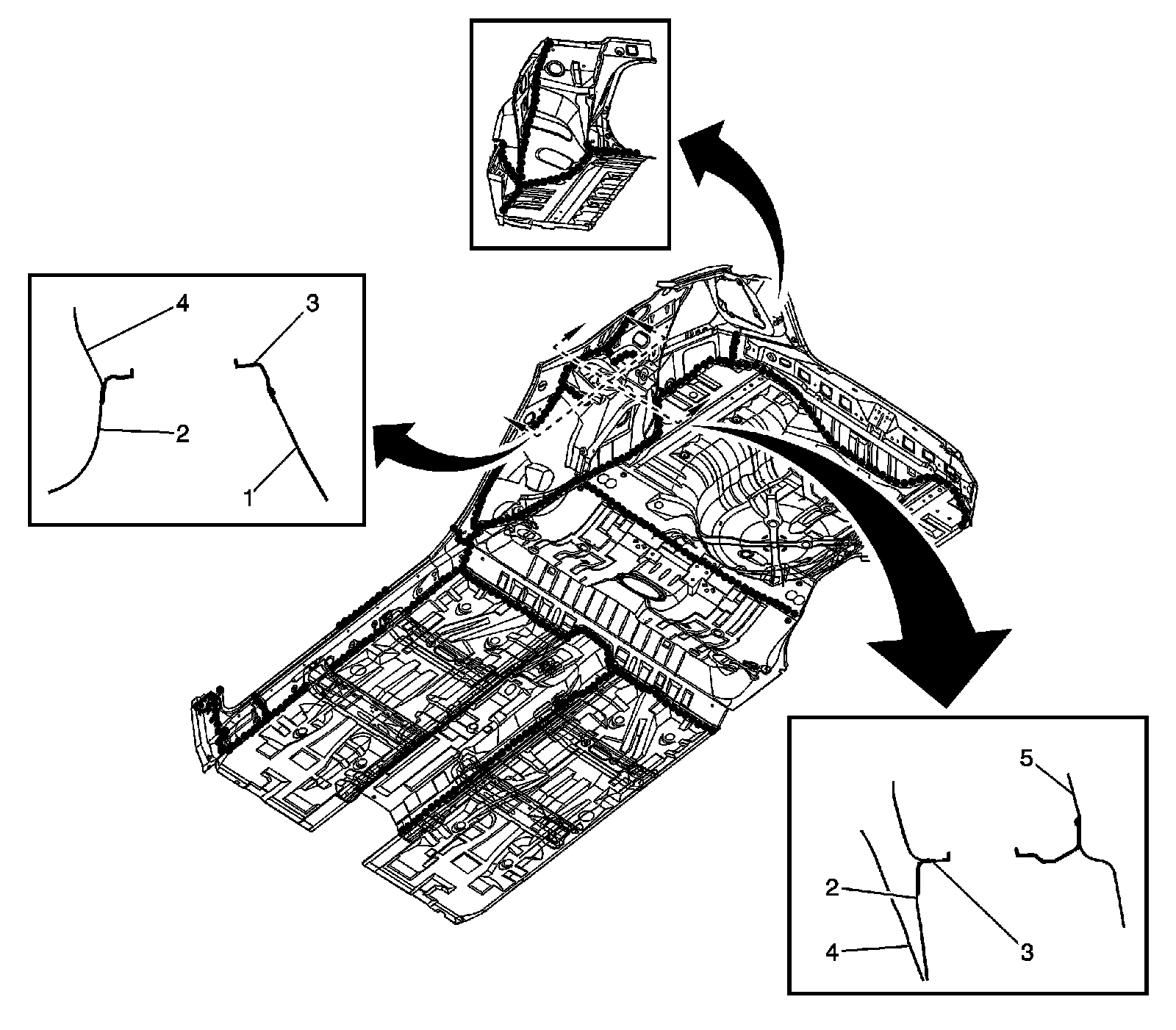 4
3
2
1
5
2
3
4