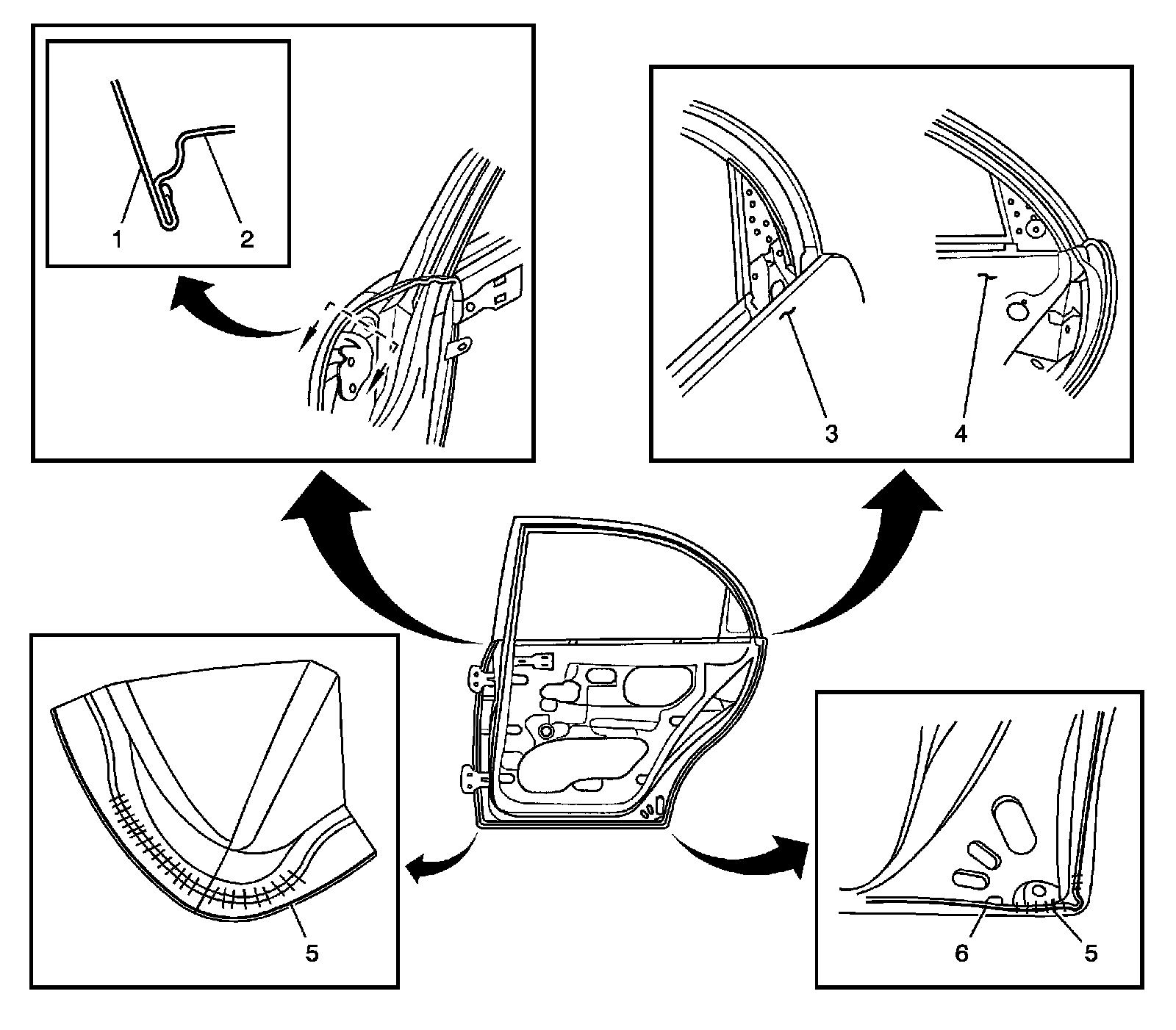 1
2
3
4
5
6
5