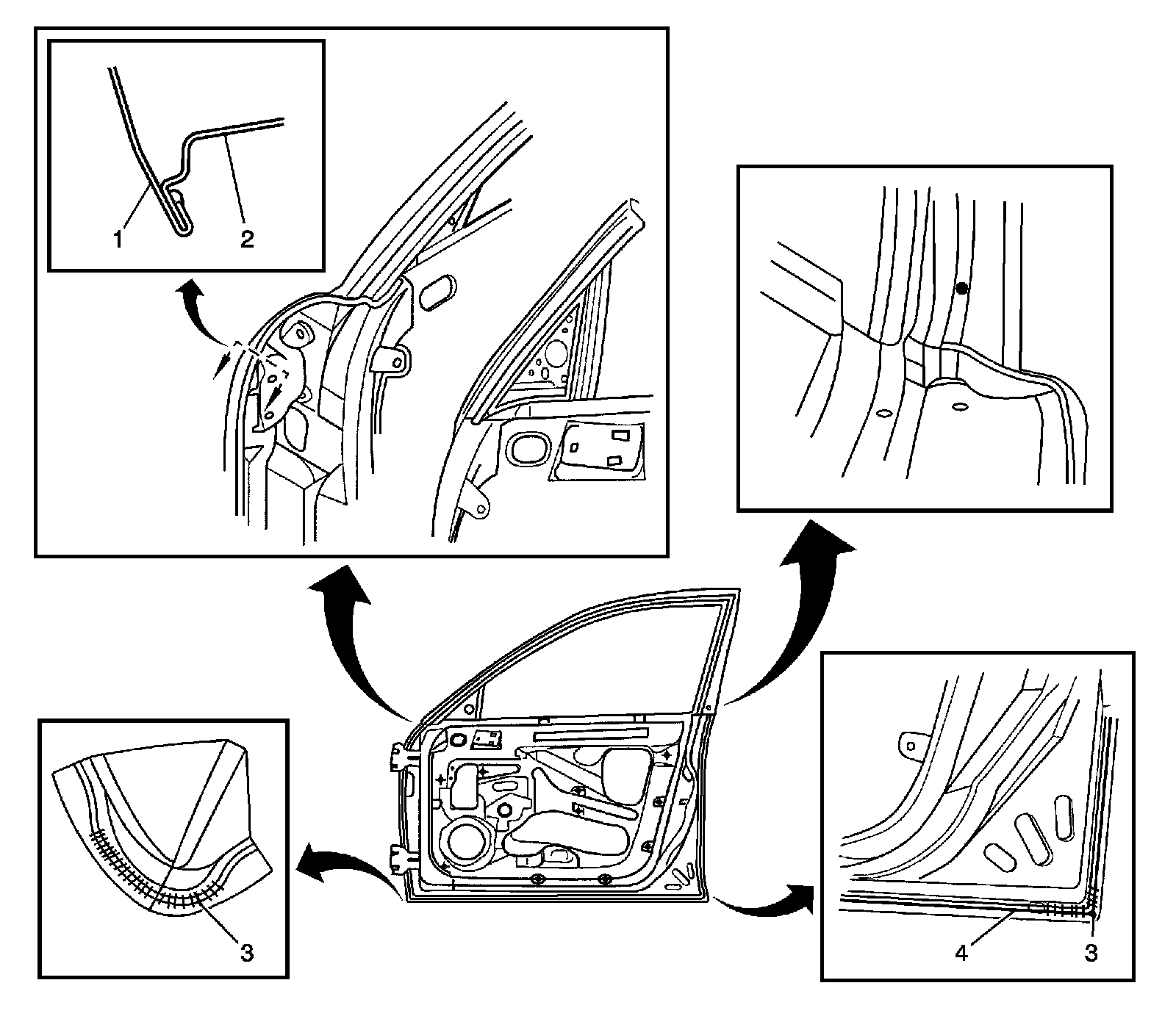 1
2
3
4
3