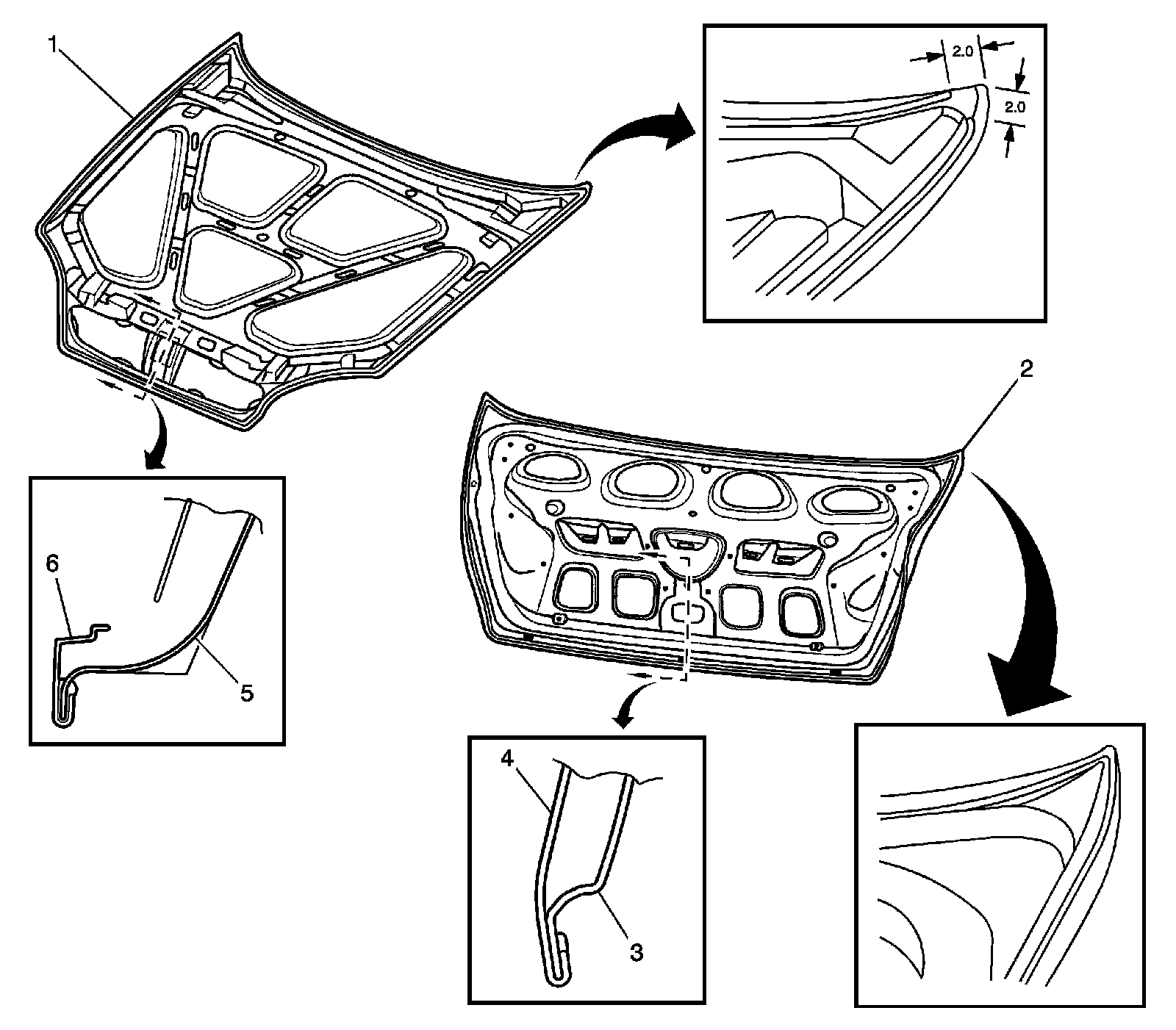 1
2.0
2.0
2
6
5
4
3