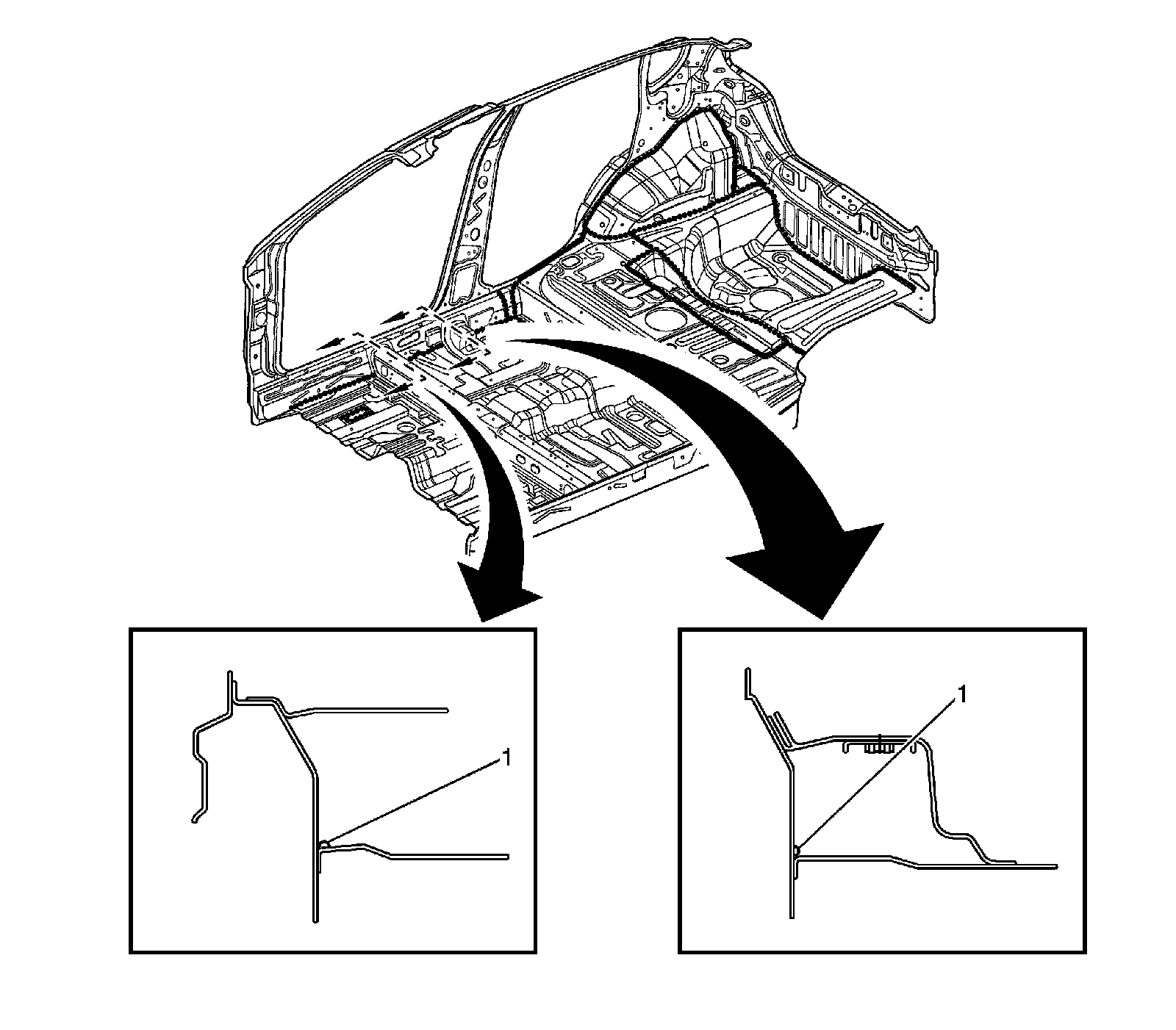 1

1