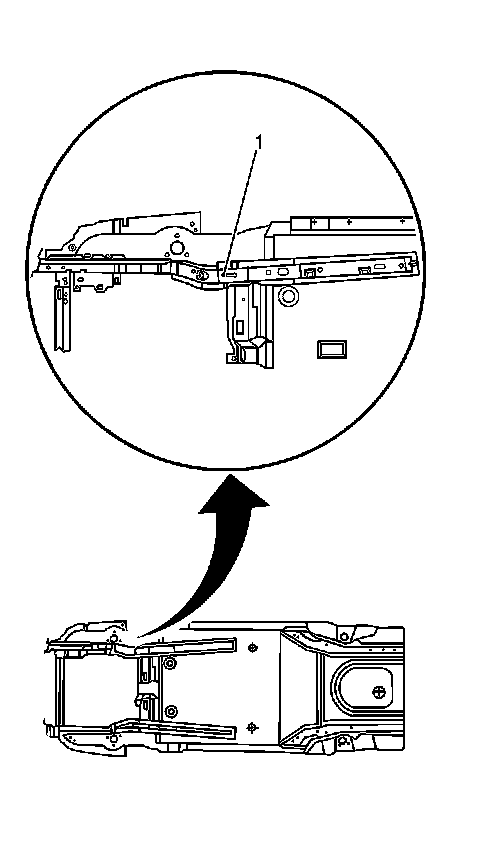 1