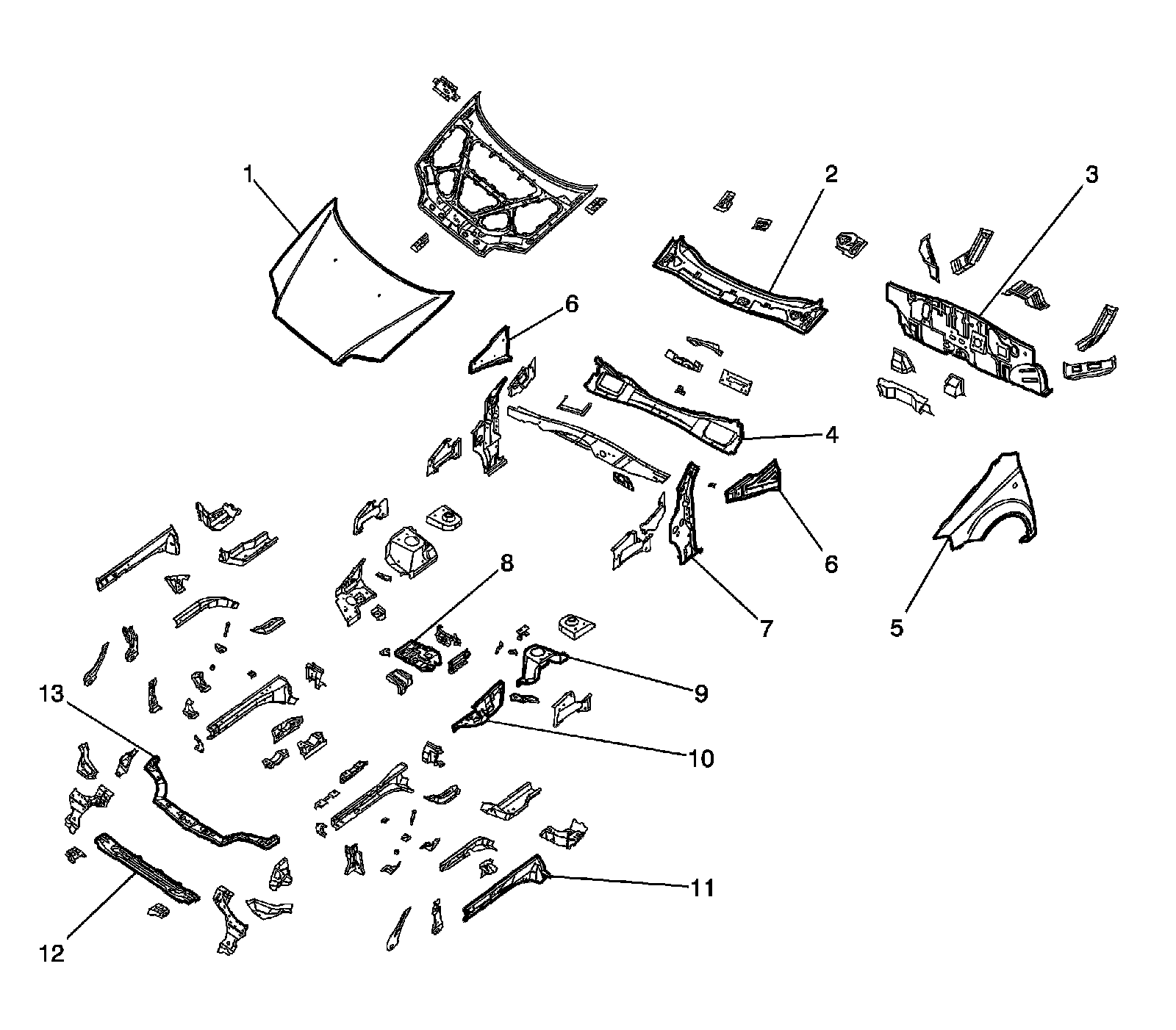 1
2
3
6
4
6
5
7
8
9
13
10
11
12