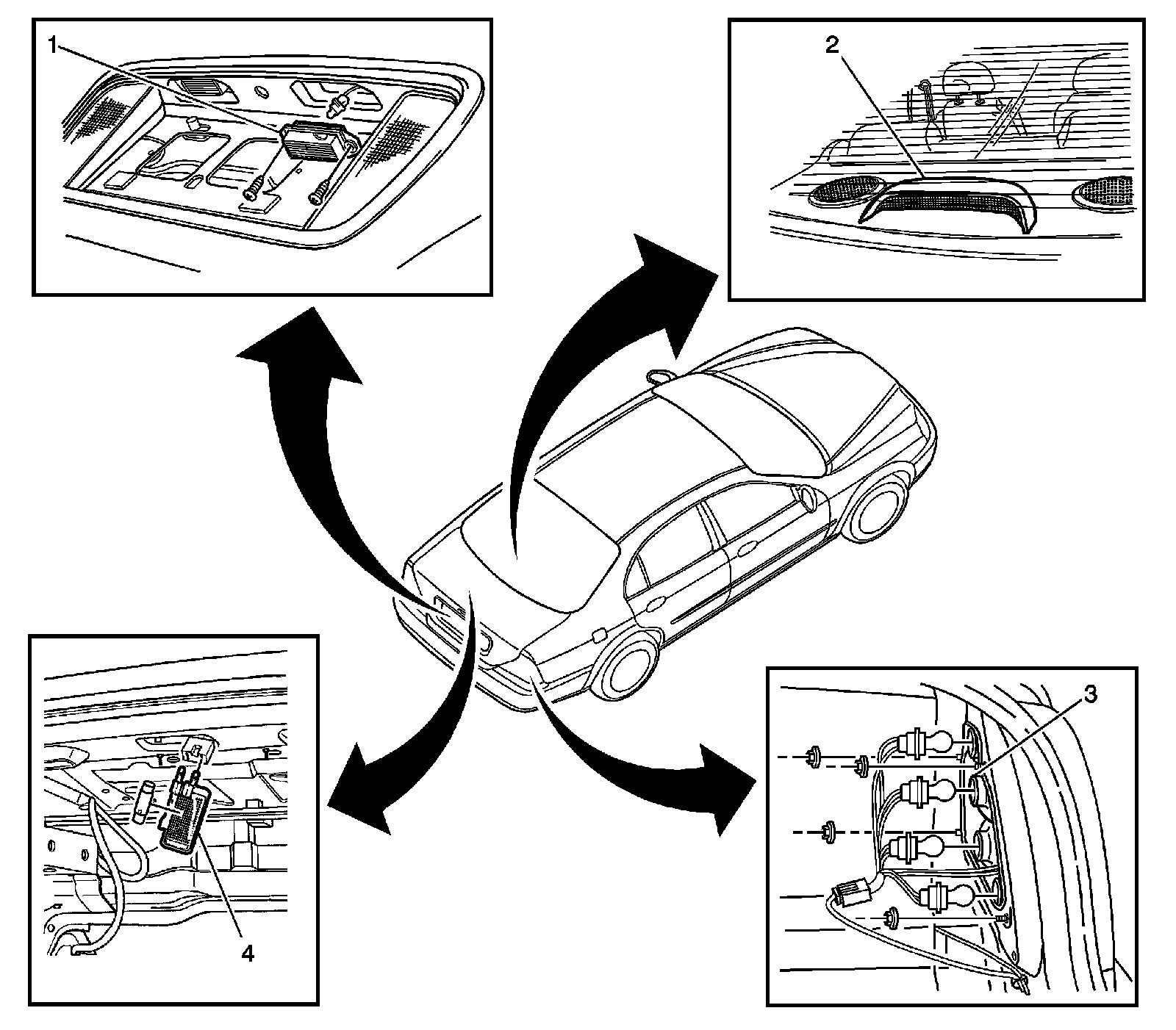 1

2

4

3