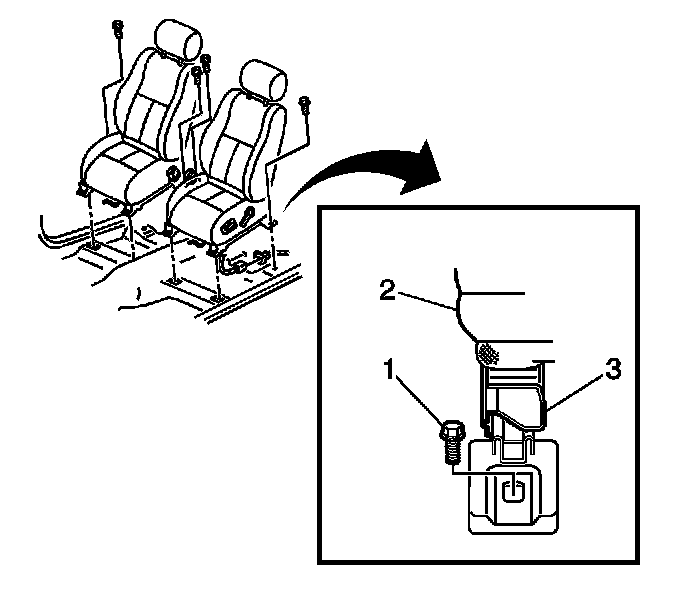 2
1
3