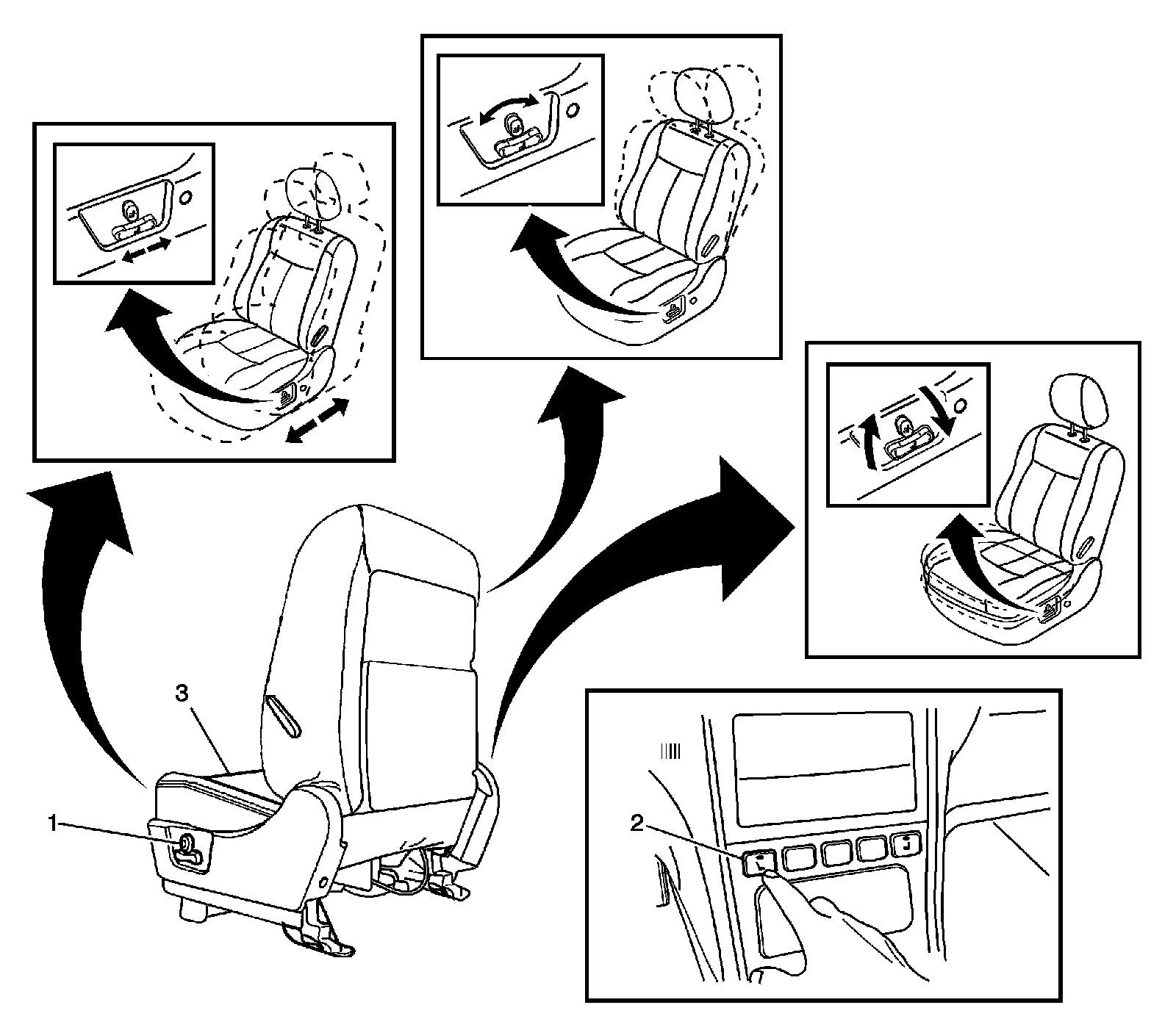 3

1

2