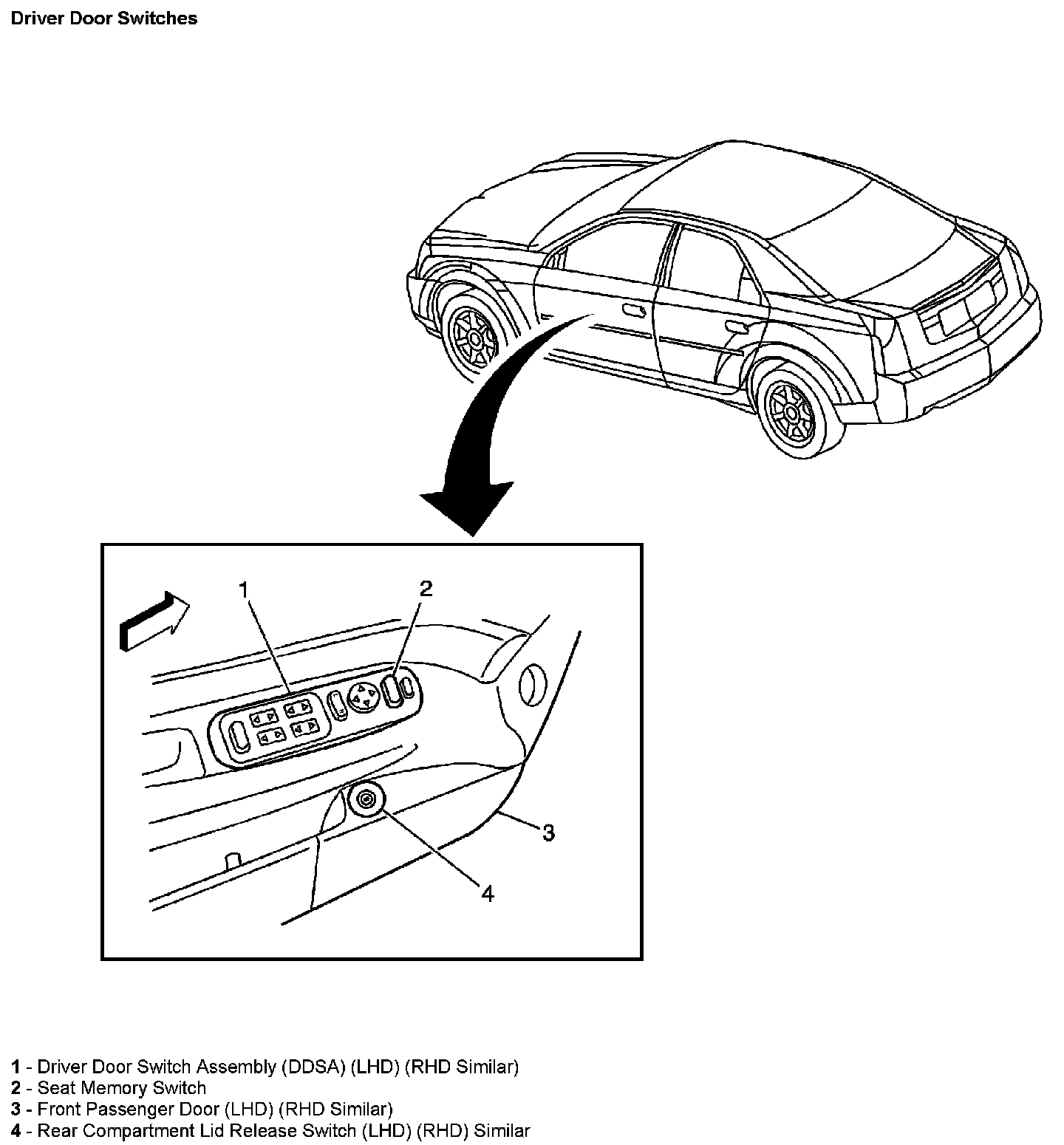 Driver Door Switches

1

2

3

4

1 - Driver Door Switch Assembly (DDSA) (LHD) (RHD Similar)
2 - Seat Memory Switch
3 - Front Passenger Door (LHD) (RHD Similar)
4 - Rear Compartment Lid Release Switch (LHD) (RHD) Similar