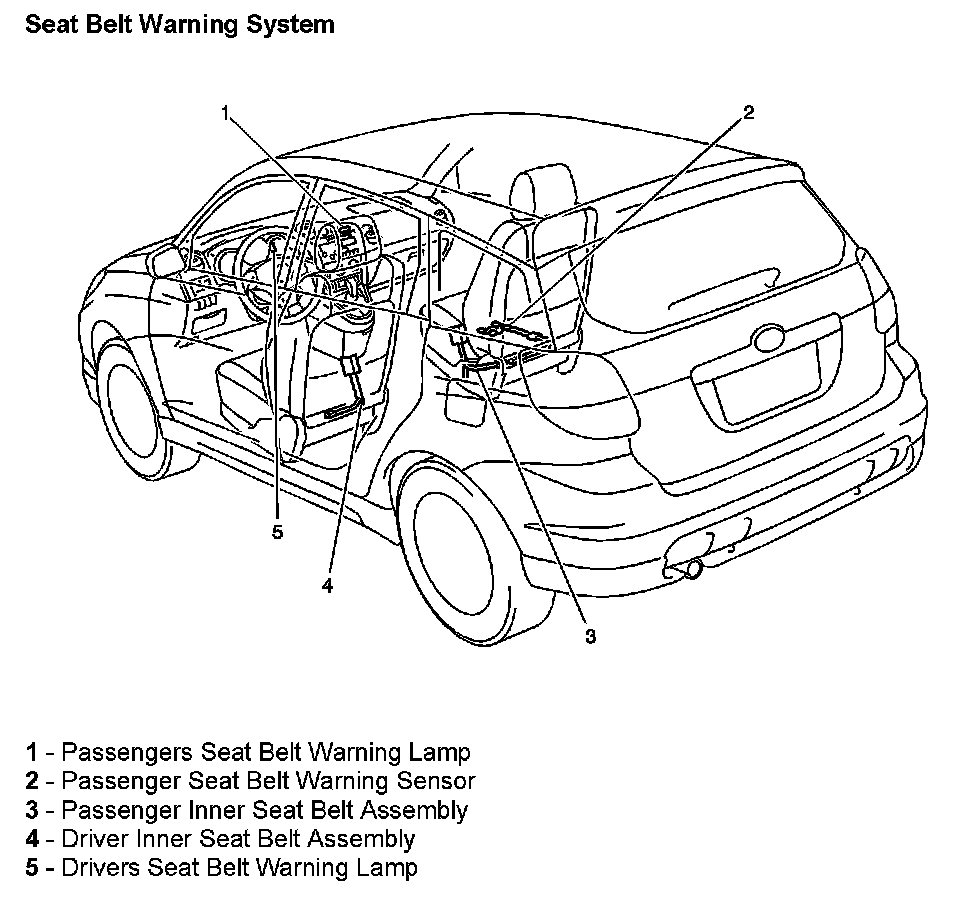 Seat Belt Warning System

1

2

5

4

3

1 - Passengers Seat Belt Warning Lamp
2 - Passenger Seat Belt Warning Sensor
3 - Passenger Inner Seat Belt Assembly
4 - Driver Inner Seat Belt Assembly
5 - Drivers Seat Belt Warning Lamp