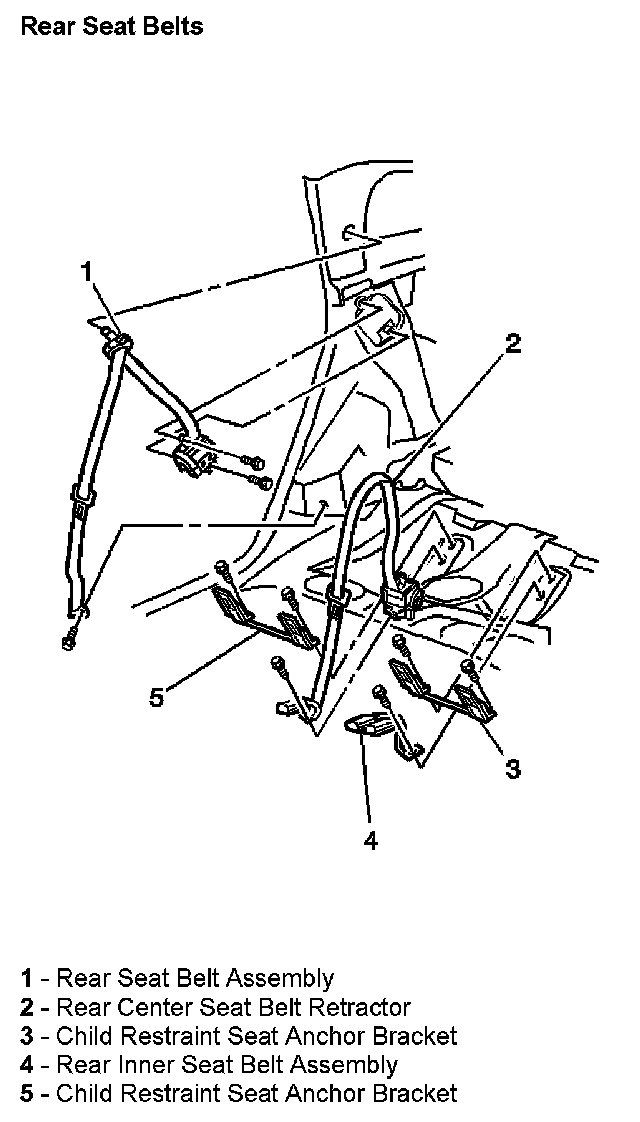 Rear Seat Belts

1

2

5

3

4

1 - Rear Seat Belt Assembly
2 - Rear Center Seat Belt Retractor
3 - Child Restraint Seat Anchor Bracket
4 - Rear Inner Seat Belt Assembly
5 - Child Restraint Seat Anchor Bracket