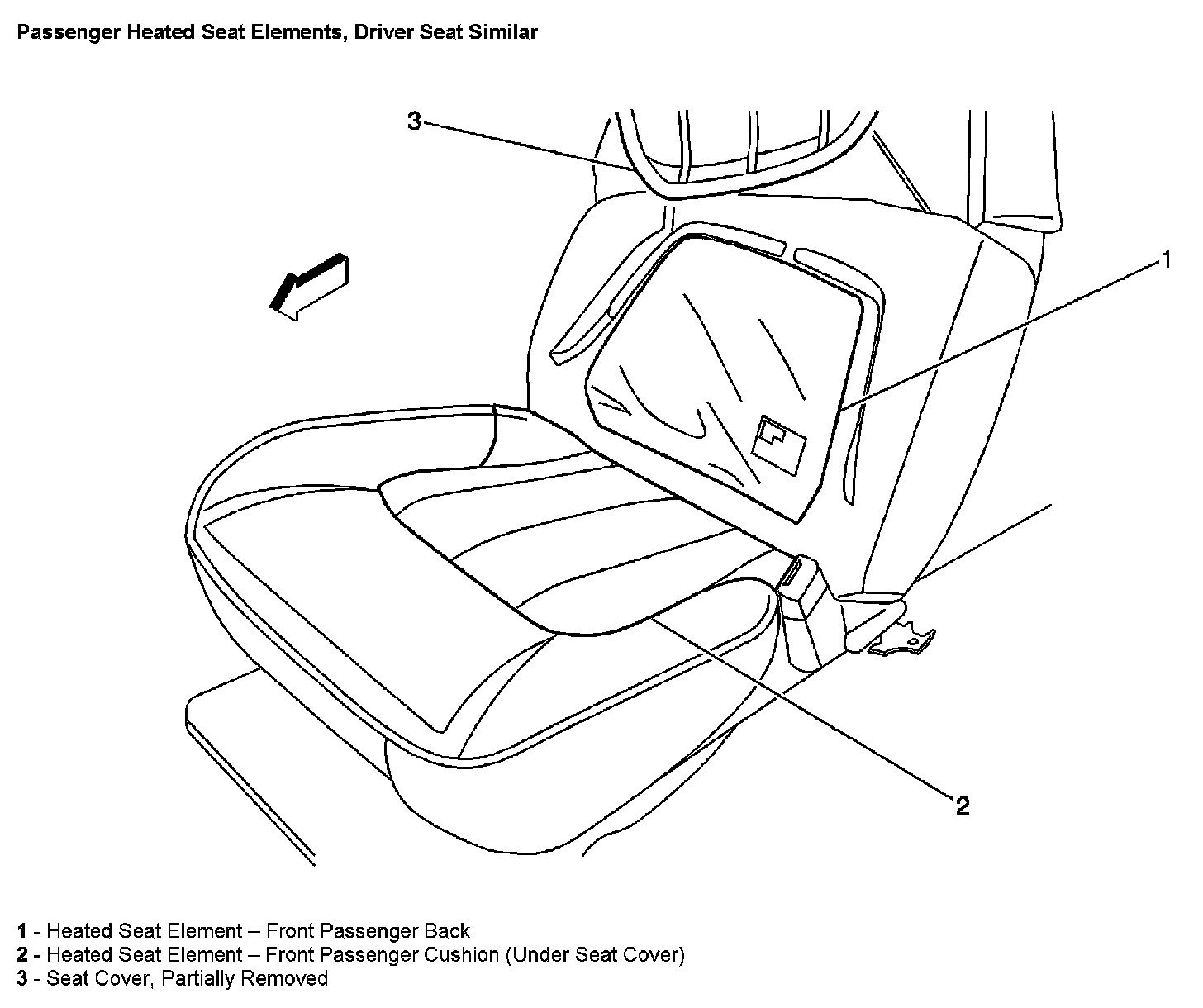 Passenger Heated Seat Elements, Driver Seat Similar

3

1

2

1 - Heated Seat Element – Front Passenger Back
2 - Heated Seat Element – Front Passenger Cushion (Under Seat Cover)
3 - Seat Cover, Partially Removed