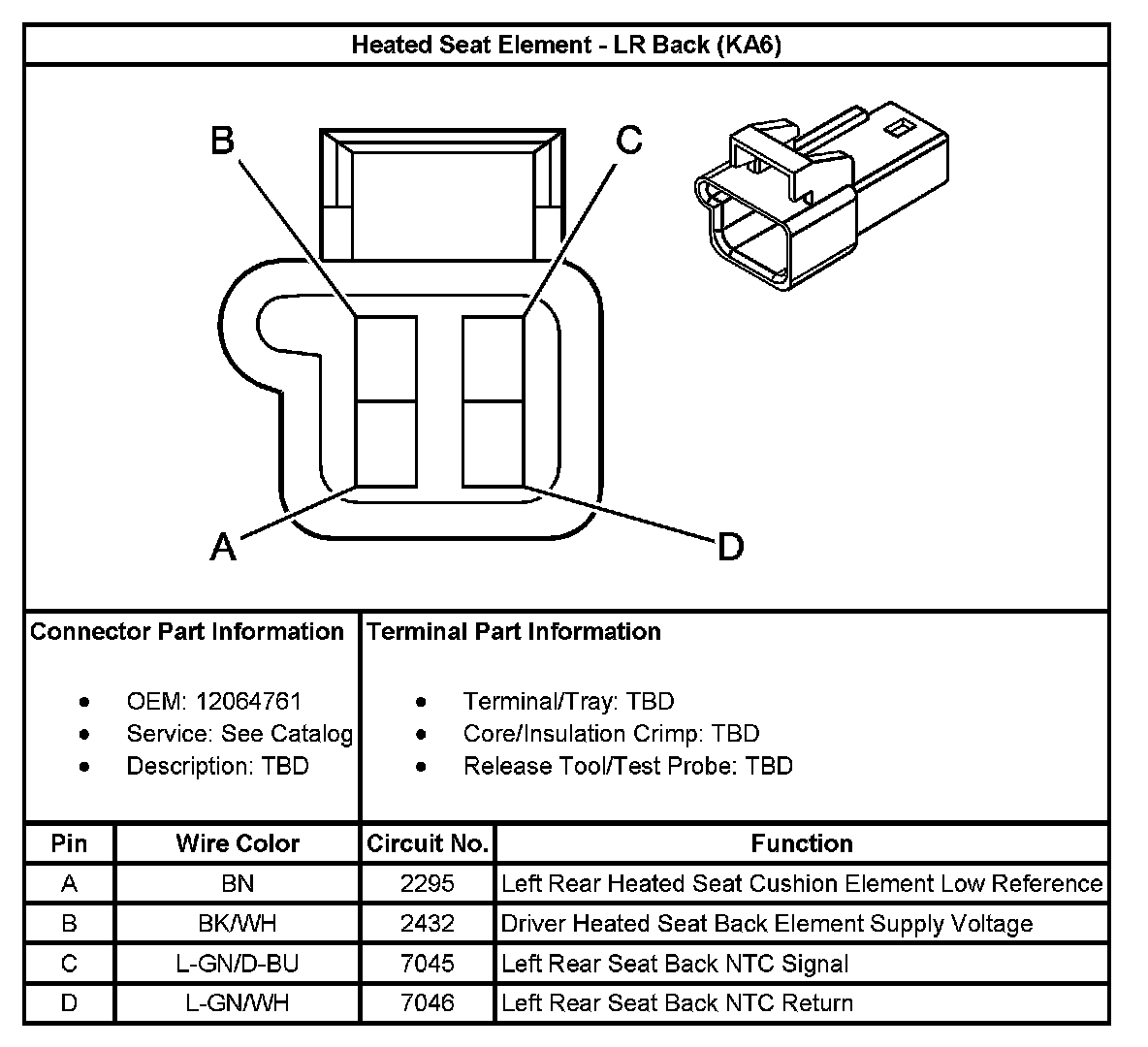 Heated Seat Element - LR Back (KA6)

B

C

A

D

Connector Part Information

- OEM: 12064761
- Service: See Catalog
- Description: TBD

Terminal Part Information

- Terminal/Tray: TBD
- Core/Insulation Crimp: TBD
- Release Tool/Test Probe: TBD

| Pin | Wire Color | Circuit No. | Function |
|---|---|---|---|
| A | BN | 2295 | Left Rear Heated Seat Cushion Element Low Reference |
| B | BK/WH | 2432 | Driver Heated Seat Back Element Supply Voltage |
| C | L-GN/D-BU | 7045 | Left Rear Seat Back NTC Signal |
| D | L-GN/WH | 7046 | Left Rear Seat Back NTC Return |