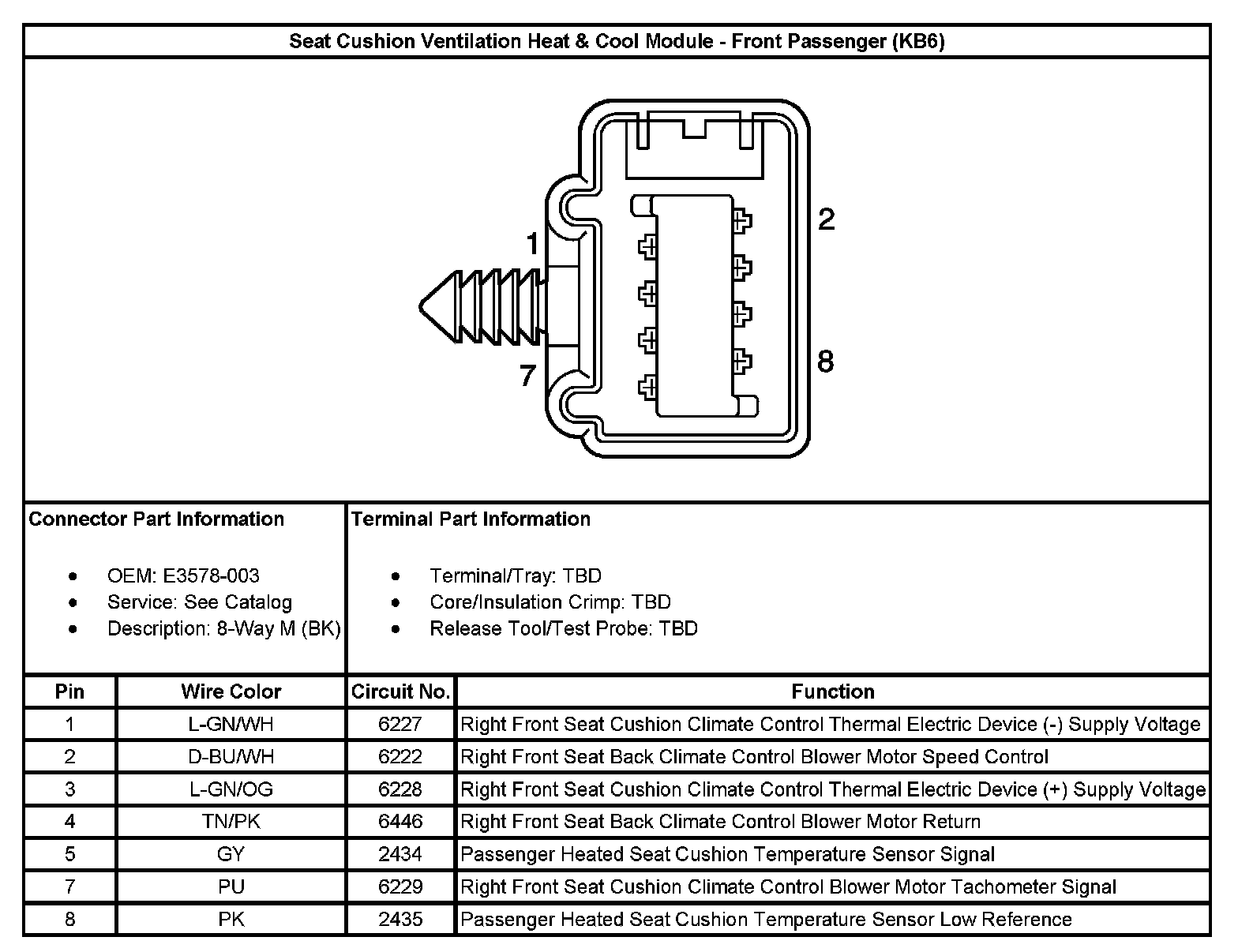 Seat Cushion Ventilation Heat & Cool Module - Front Passenger (KB6)

1
2
7
8

Connector Part Information

- OEM: E3578-003
- Service: See Catalog
- Description: 8-Way M (BK)

Terminal Part Information

- Terminal/Tray: TBD
- Core/Insulation Crimp: TBD
- Release Tool/Test Probe: TBD

| Pin | Wire Color | Circuit No. | Function |
|---|---|---|---|
| 1 | L-GN/WH | 6227 | Right Front Seat Cushion Climate Control Thermal Electric Device (-) Supply Voltage |
| 2 | D-BU/WH | 6222 | Right Front Seat Back Climate Control Blower Motor Speed Control |
| 3 | L-GN/OG | 6228 | Right Front Seat Cushion Climate Control Thermal Electric Device (+) Supply Voltage |
| 4 | TN/PK | 6446 | Right Front Seat Back Climate Control Blower Motor Return |
| 5 | GY | 2434 | Passenger Heated Seat Cushion Temperature Sensor Signal |
| 7 | PU | 6229 | Right Front Seat Cushion Climate Control Blower Motor Tachometer Signal |
| 8 | PK | 2435 | Passenger Heated Seat Cushion Temperature Sensor Low Reference |