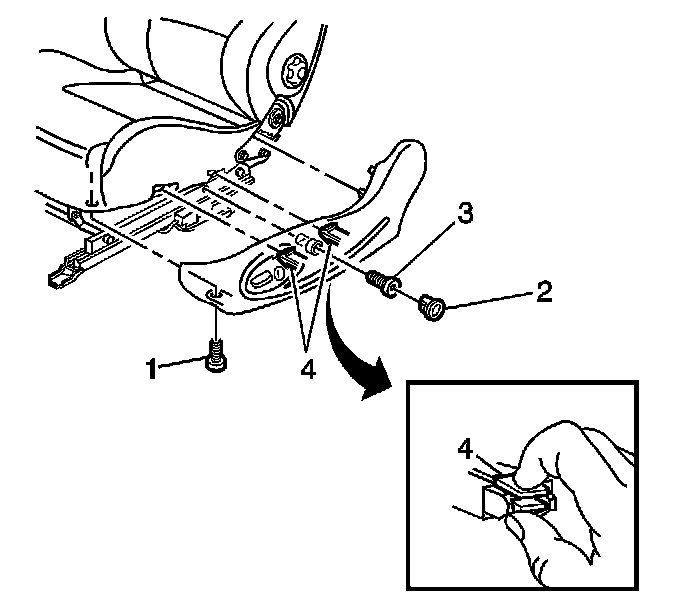 3
2
1
4
4