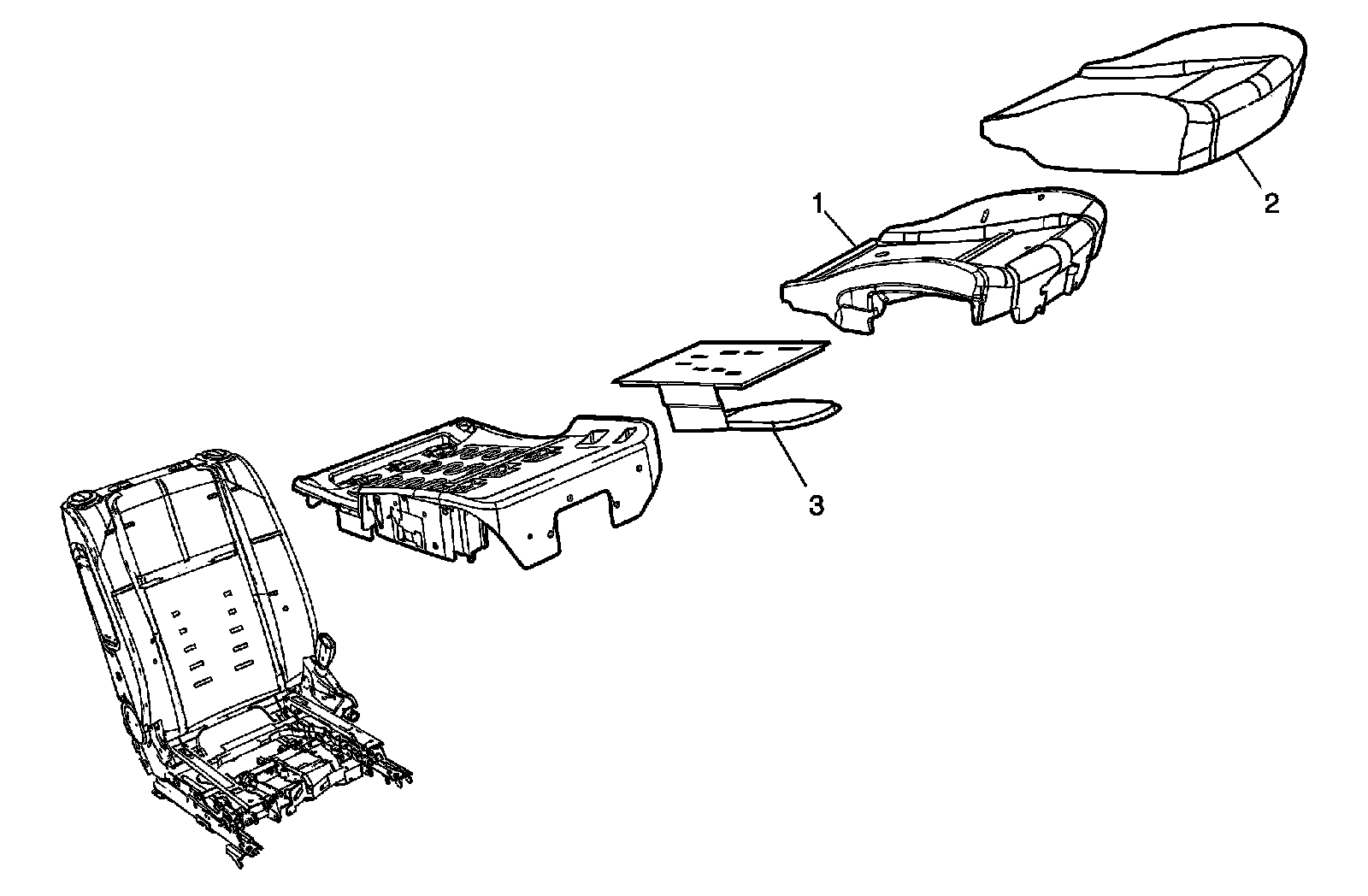 2
1
3