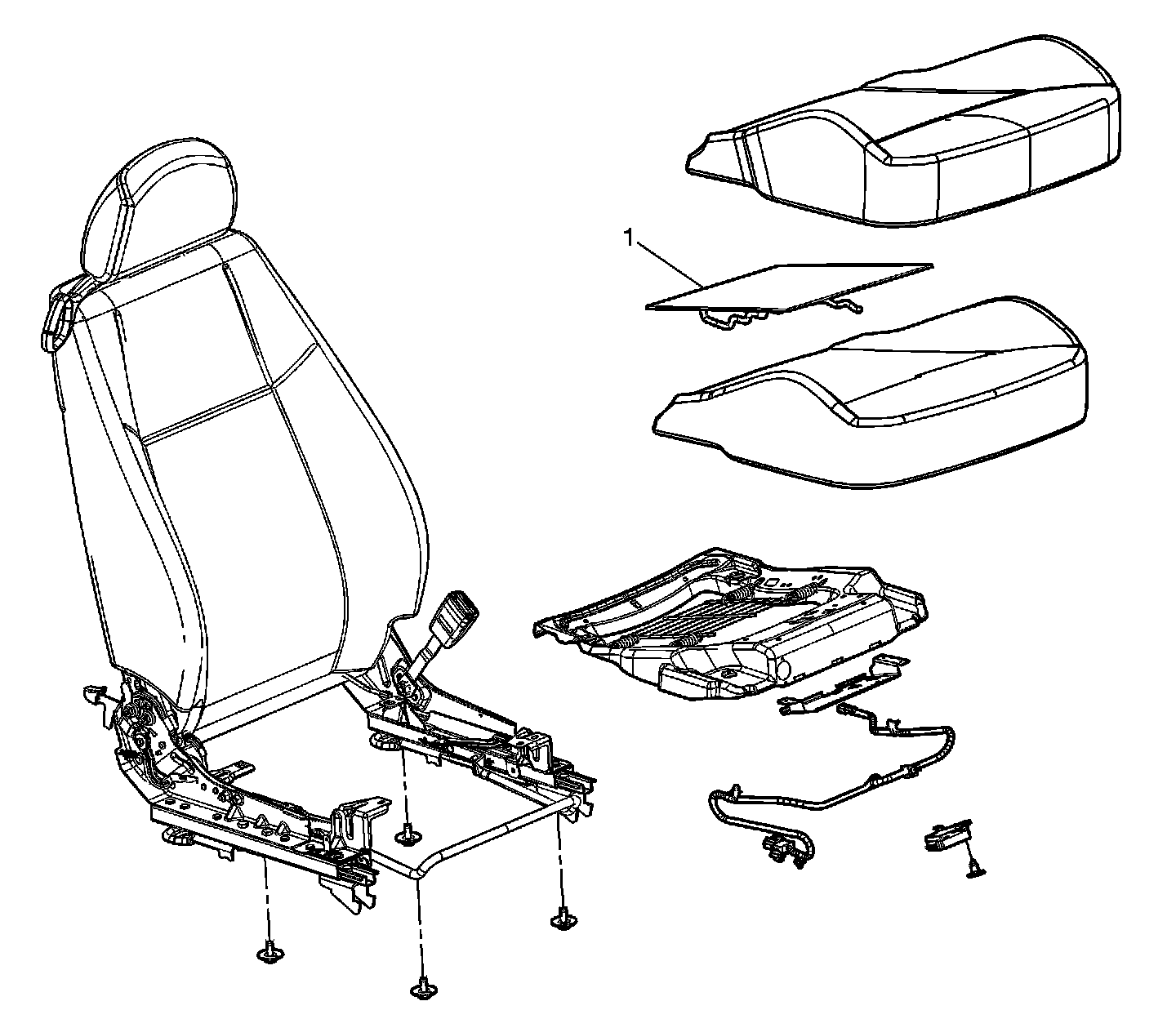 1