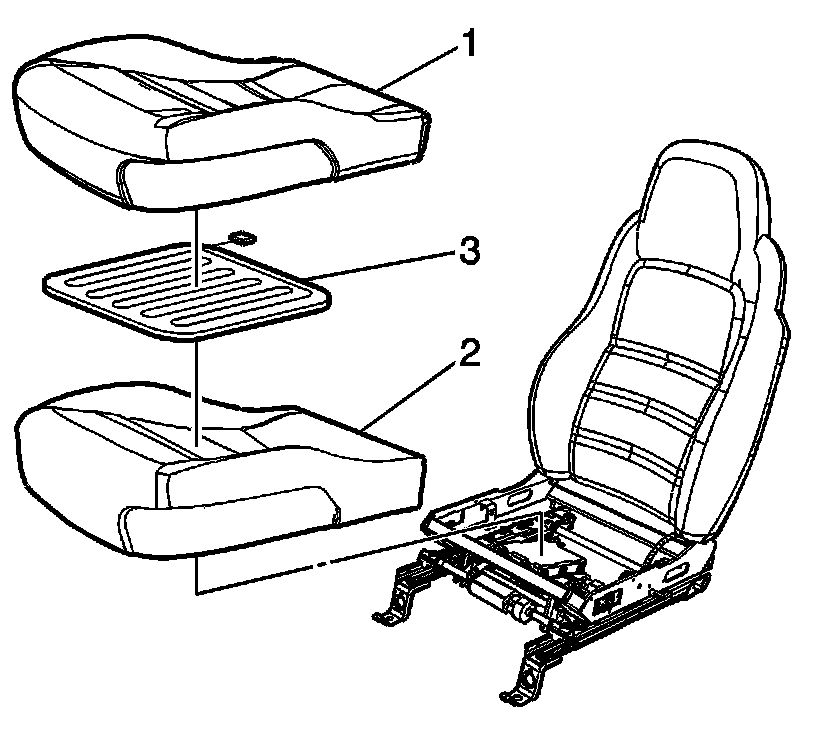 1
3
2